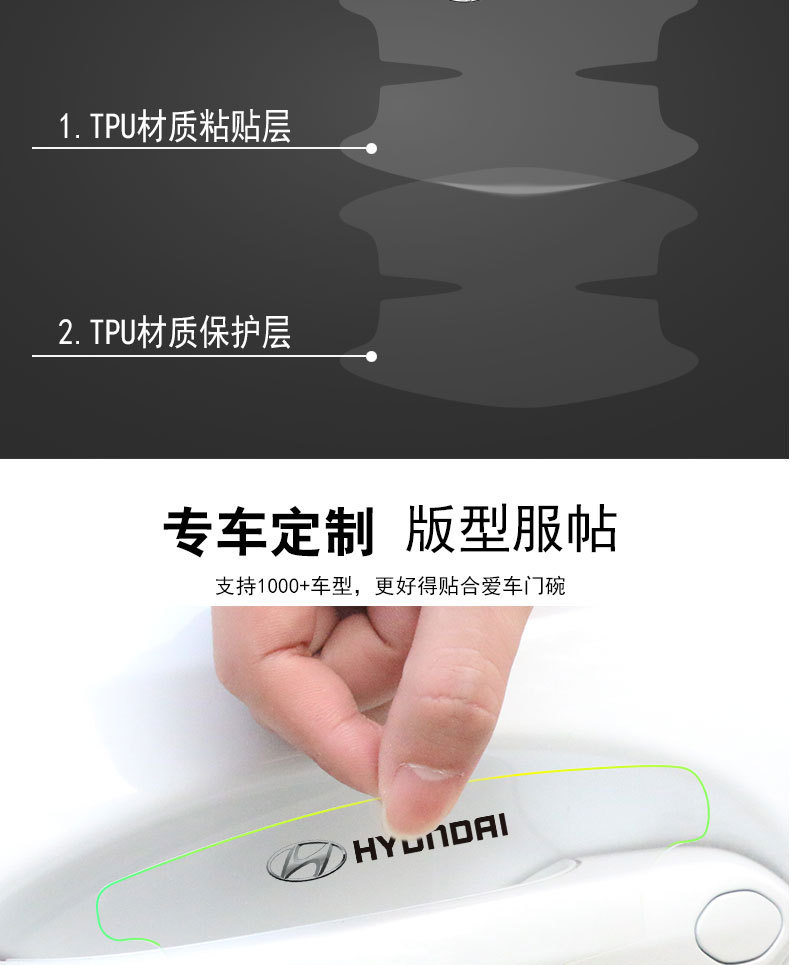 1. TPU材质粘贴层

2. TPU材质保护层

专车定制 版型服帖

支持1000+车型，更好得贴合爱车门碗

HYUNDAI