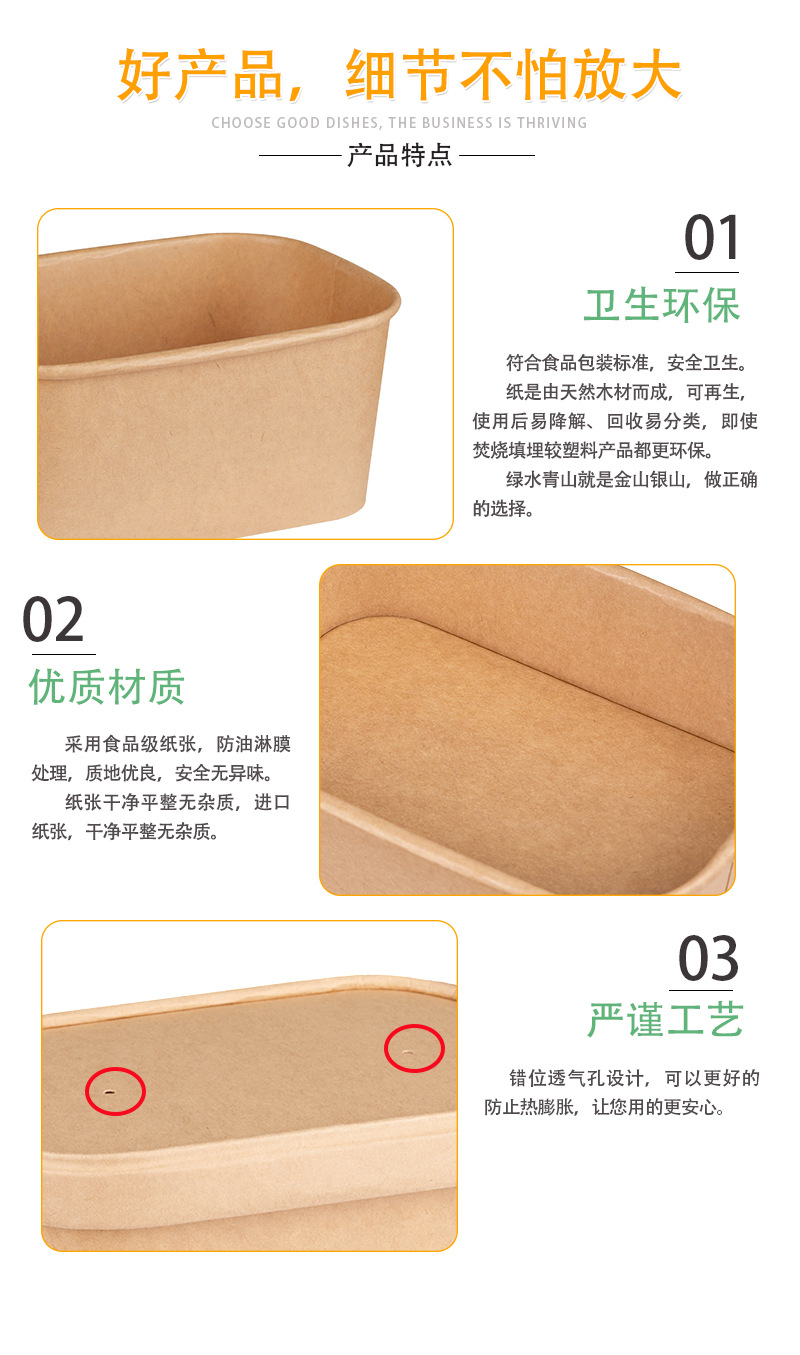 好产品，细节不怕放大

CHOOSE GOOD DISHES, THE BUSINESS IS THRIVING

产品特点

01

卫生环保

符合食品包装标准，安全卫生。

纸是由天然木材而成，可再生，使用后易降解、回收易分类，即使焚烧填埋较塑料产品都更环保。

绿水青山就是金山银山，做正确的选择。

02

优质材质

采用食品级纸张，防油淋膜处理，质地优良，安全无异味。

纸张干净平整无杂质，进口纸张，干净平整无杂质。

03

严谨工艺

错位透气孔设计，可以更好的防止热膨胀，让您用的更安心。