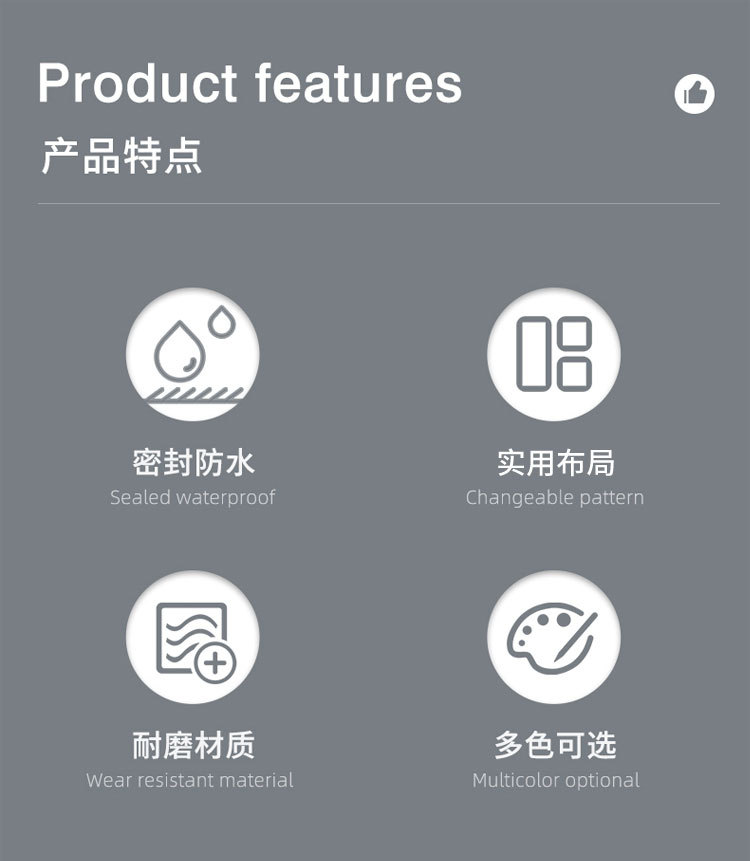 Product features

产品特点

密封防水
Sealed waterproof

实用布局
Changeable pattern

耐磨材质
Wear resistant material

多色可选
Multicolor optional