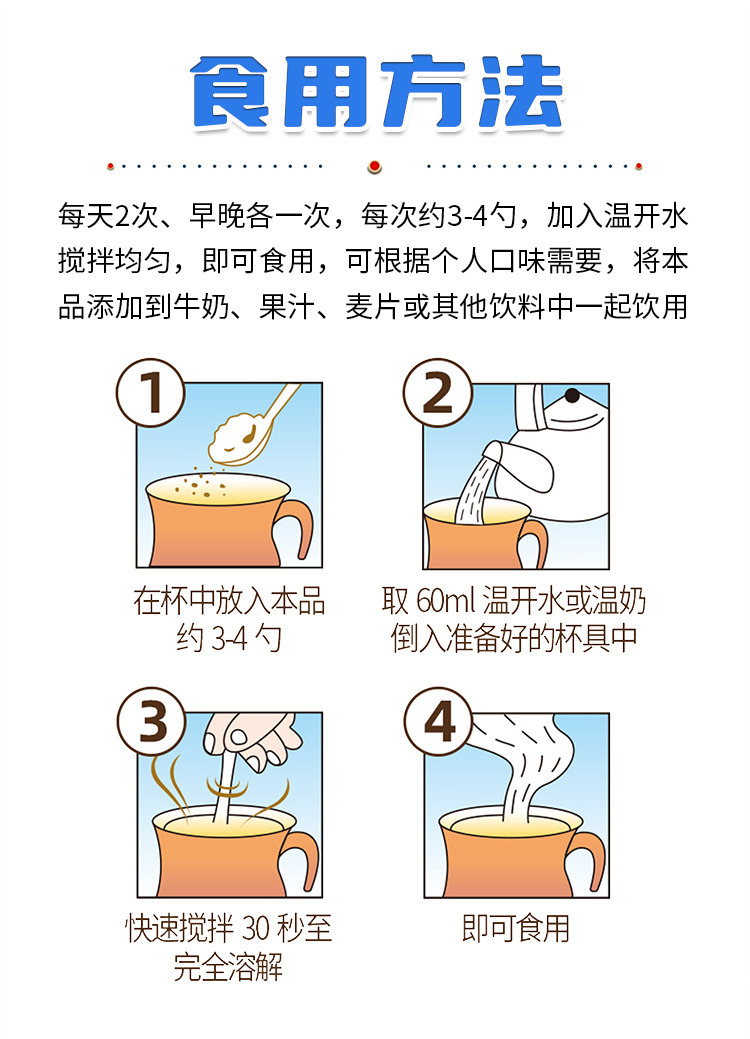 食用方法

每天2次、早晚各一次，每次约3-4勺，加入温开水搅拌均匀，即可食用，可根据个人口味需要，将本品添加到牛奶、果汁、麦片或其他饮料中一起饮用

1
在杯中放入本品约 3-4 勺

2
取 60ml 温开水或温奶倒入准备好的杯具中

3
快速搅拌 30 秒至完全溶解

4
即可食用