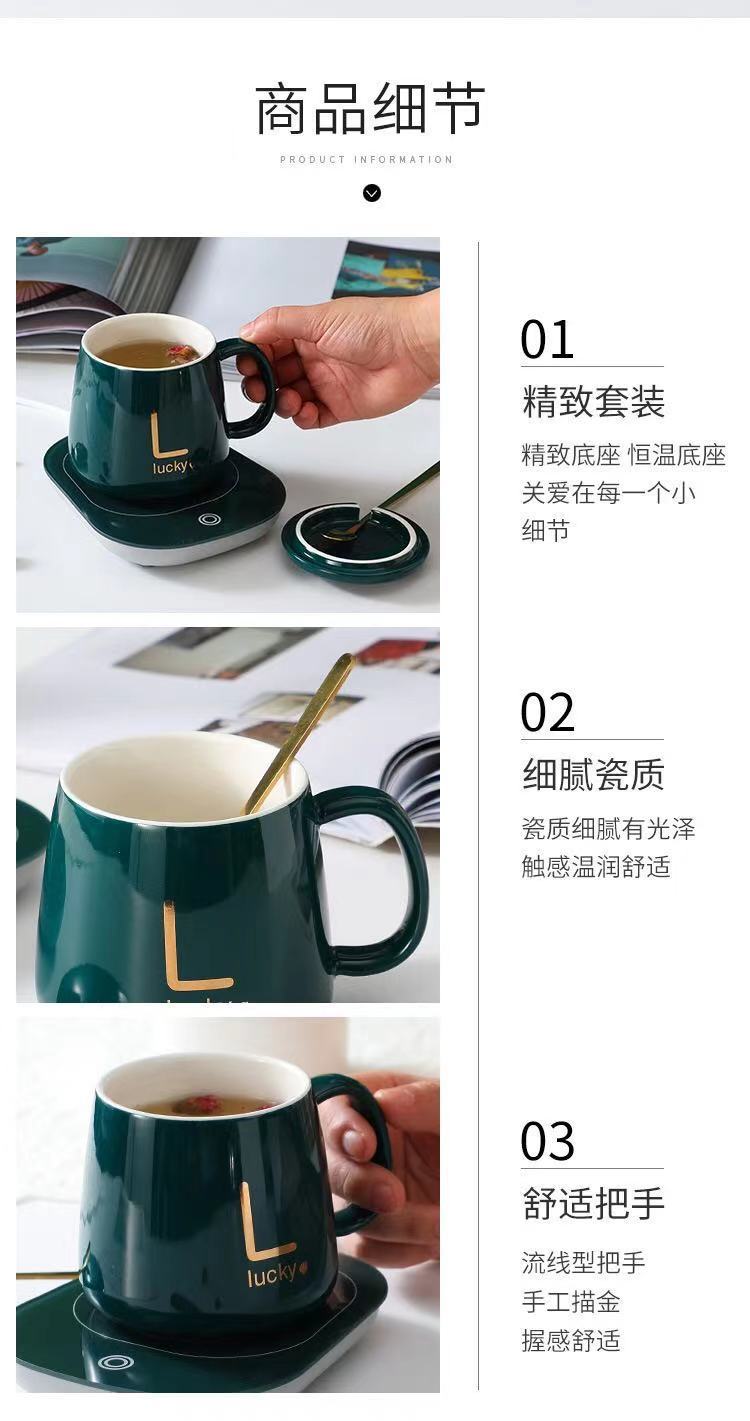 商品细节

PRODUCT INFORMATION

L
lucky

01
精致套装
精致底座 恒温底座 关爱在每一个小细节

L

02
细腻瓷质
瓷质细腻有光泽
触感温润舒适

L
lucky

03
舒适把手
流线型把手
手工描金
握感舒适