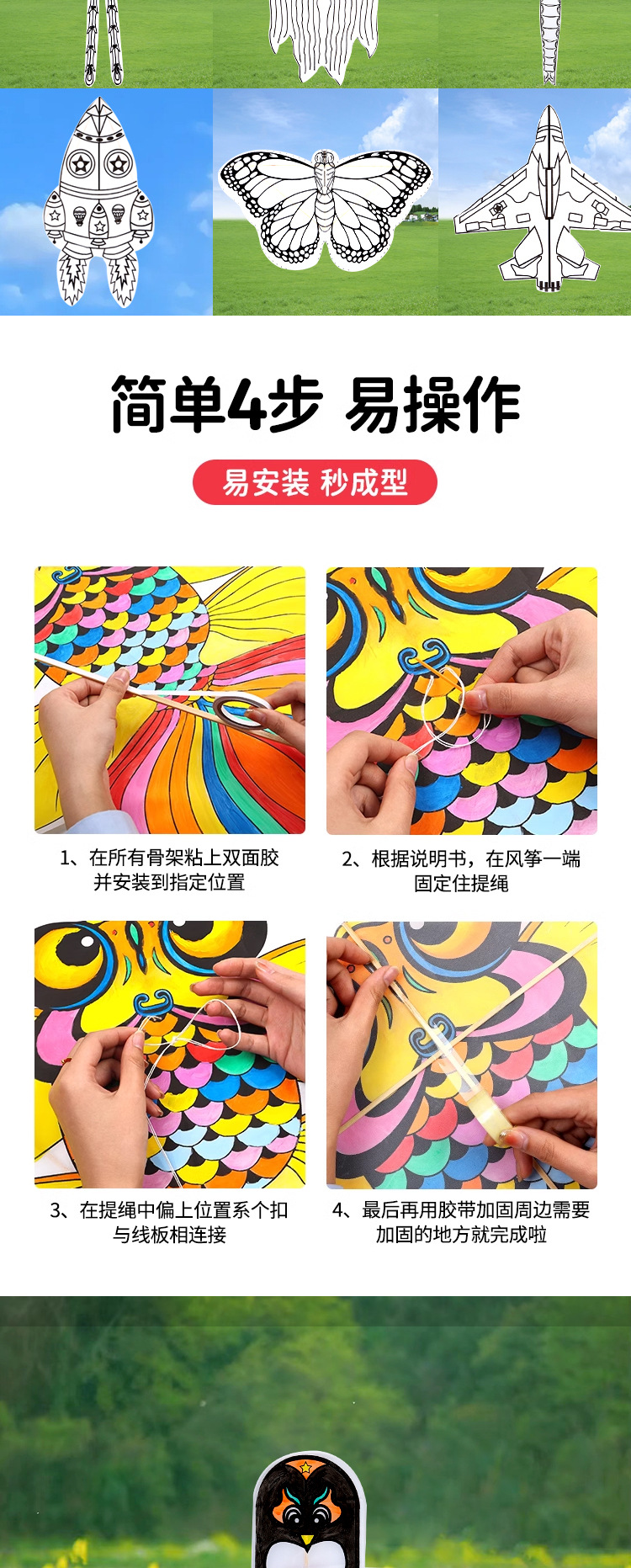 简单4步 易操作

易安装 秒成型

1、在所有骨架粘上双面胶并安装到指定位置

2、根据说明书，在风筝一端固定住提绳

3、在提绳中偏上位置系个扣与线板相连接

4、最后再用胶带加固周边需要加固的地方就完成啦