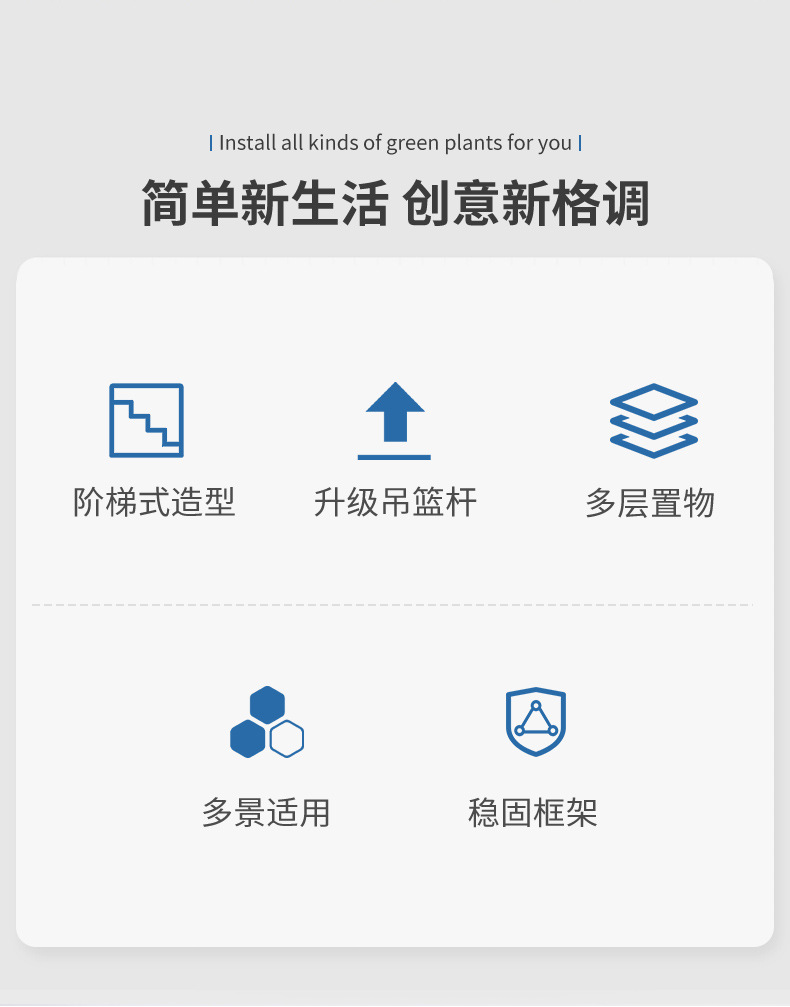 | Install all kinds of green plants for you |

简单新生活 创意新格调

阶梯式造型

升级吊篮杆

多层置物

多景适用

稳固框架