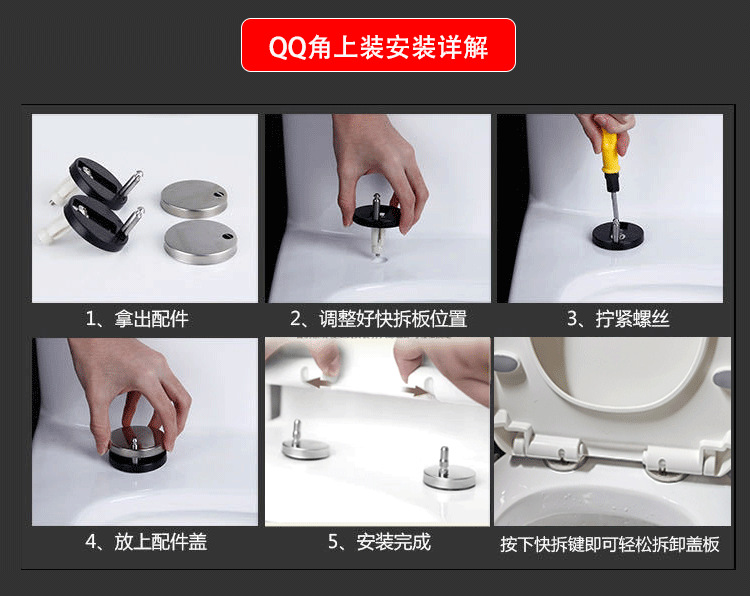 QQ角上装安装详解

1、拿出配件

2、调整好快拆板位置

3、拧紧螺丝

4、放上配件盖

5、安装完成

按下快拆键即可轻松拆卸盖板