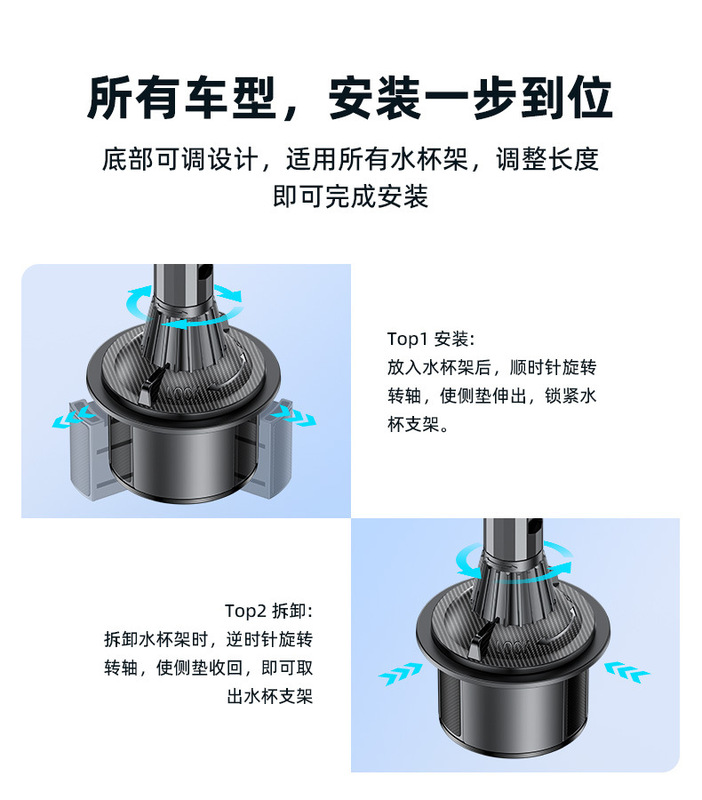 所有车型，安装一步到位

底部可调设计，适用所有水杯架，调整长度即可完成安装

Top1 安装:
放入水杯架后，顺时针旋转转轴，使侧垫伸出，锁紧水杯支架。

Top2 拆卸:
拆卸水杯架时，逆时针旋转转轴，使侧垫收回，即可取出水杯支架