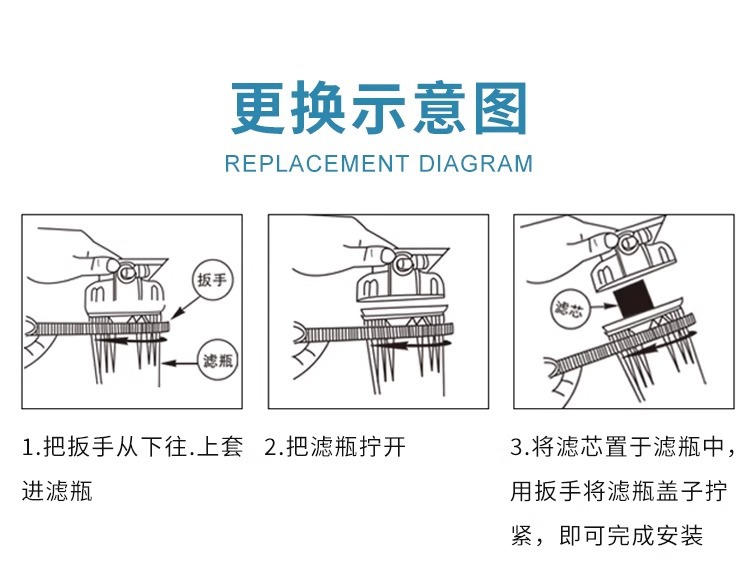 更换示意图
REPLACEMENT DIAGRAM

扳手

滤瓶

滤芯

1.把扳手从下往.上套进滤瓶

2.把滤瓶拧开

3.将滤芯置于滤瓶中，用扳手将滤瓶盖子拧紧，即可完成安装