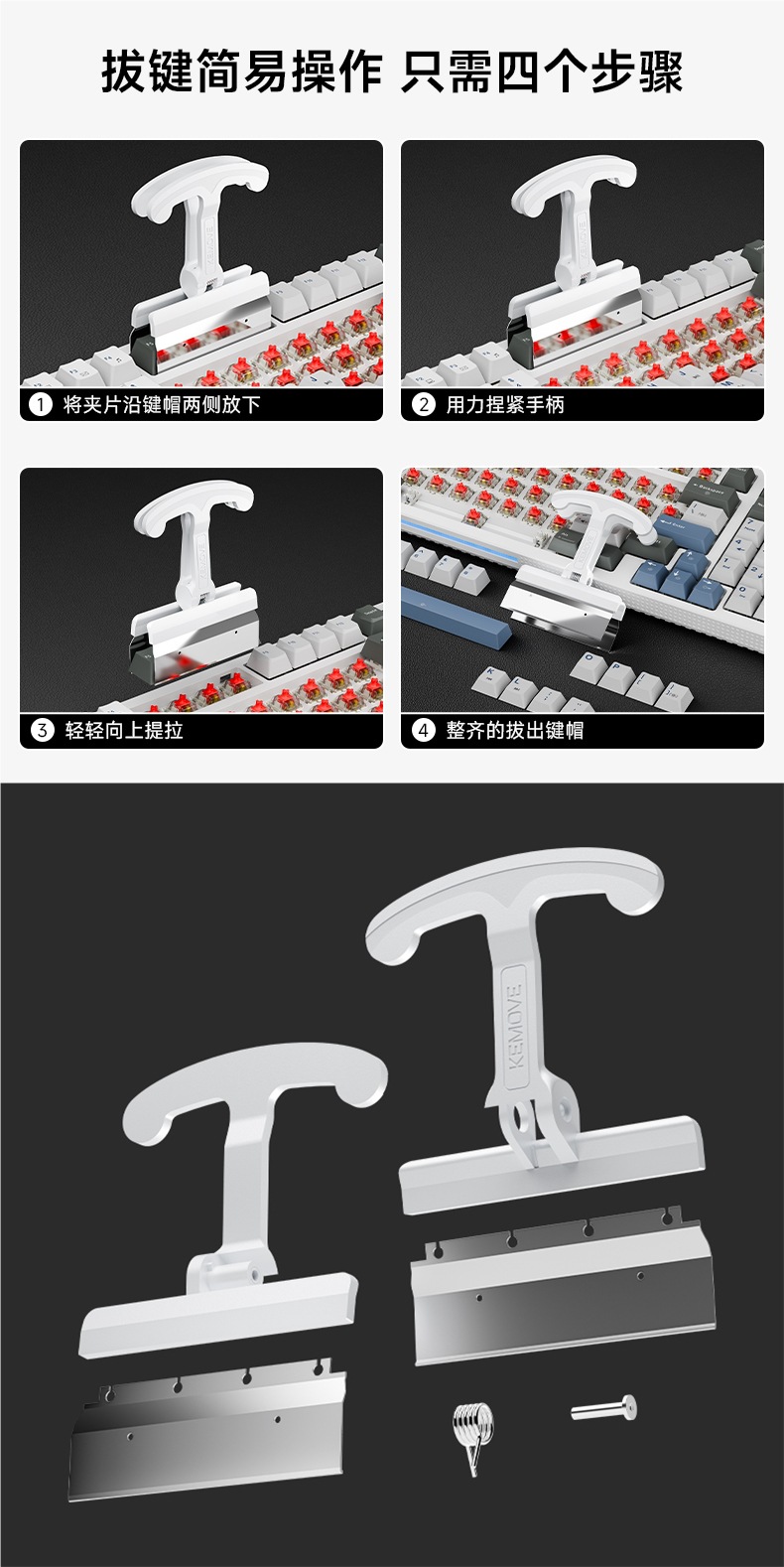 拔键简易操作 只需四个步骤

1 将夹片沿键帽两侧放下

2 用力捏紧手柄

3 轻轻向上提拉

4 整齐的拔出键帽

KEMOVE