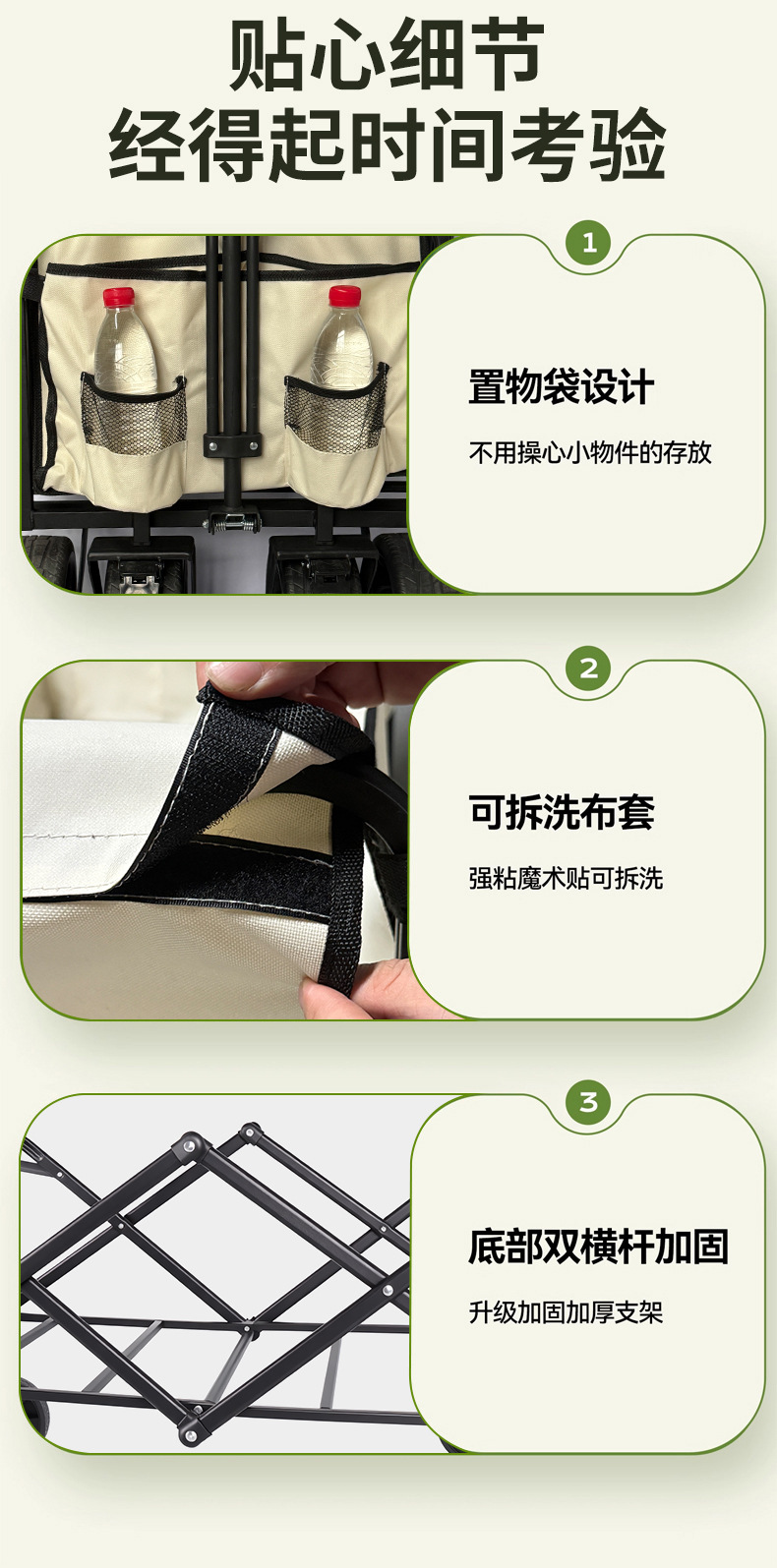 贴心细节
经得起时间考验

1

置物袋设计

不用操心小物件的存放

2

可拆洗布套

强粘魔术贴可拆洗

3

底部双横杆加固

升级加固加厚支架