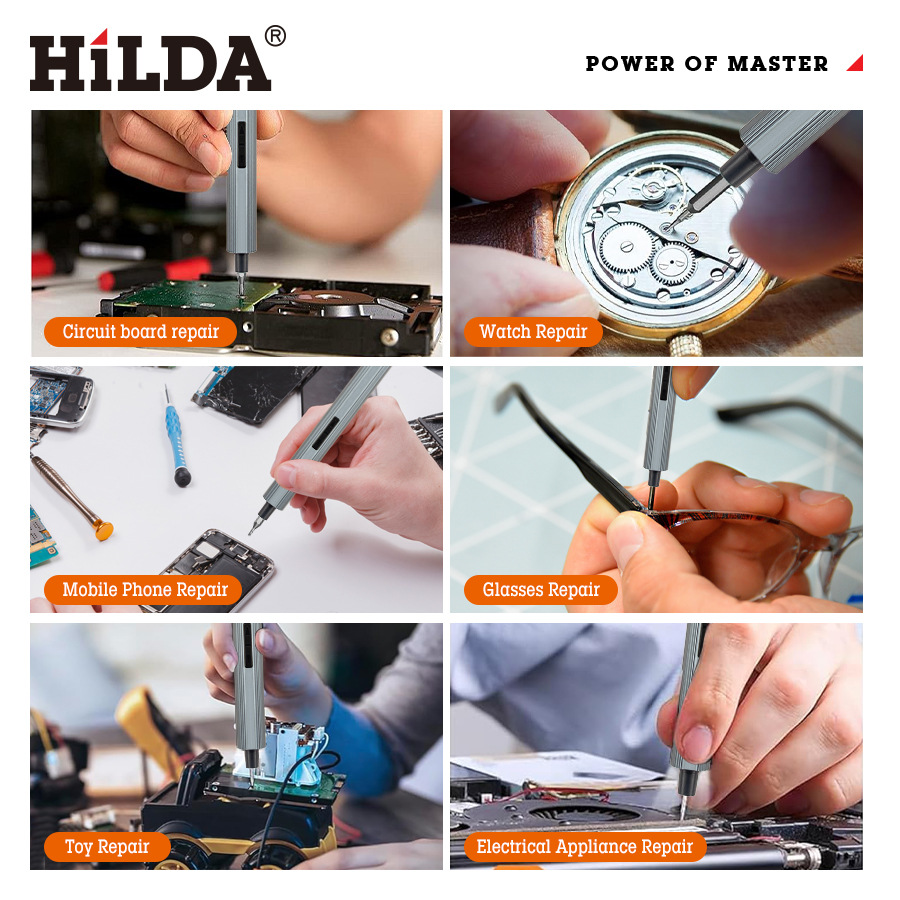 HiLDA®

POWER OF MASTER

Circuit board repair

Watch Repair

Mobile Phone Repair

Glasses Repair

Toy Repair

Electrical Appliance Repair