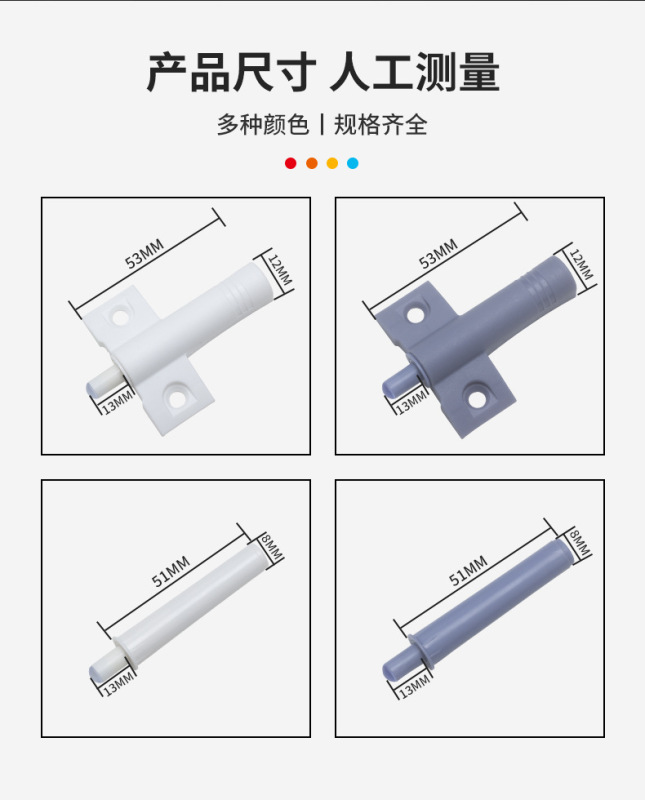 产品尺寸 人工测量

多种颜色 | 规格齐全

53MM
12MM
13MM

53MM
12MM
13MM

51MM
8MM
13MM

51MM
8MM
13MM