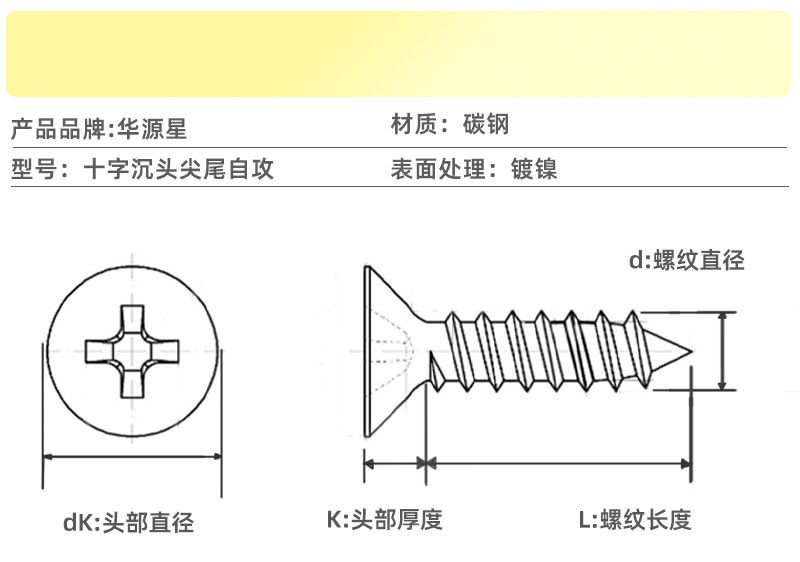 产品品牌:华源星
材质：碳钢
型号：十字沉头尖尾自攻
表面处理：镀镍

d:螺纹直径

dK:头部直径
K:头部厚度
L:螺纹长度