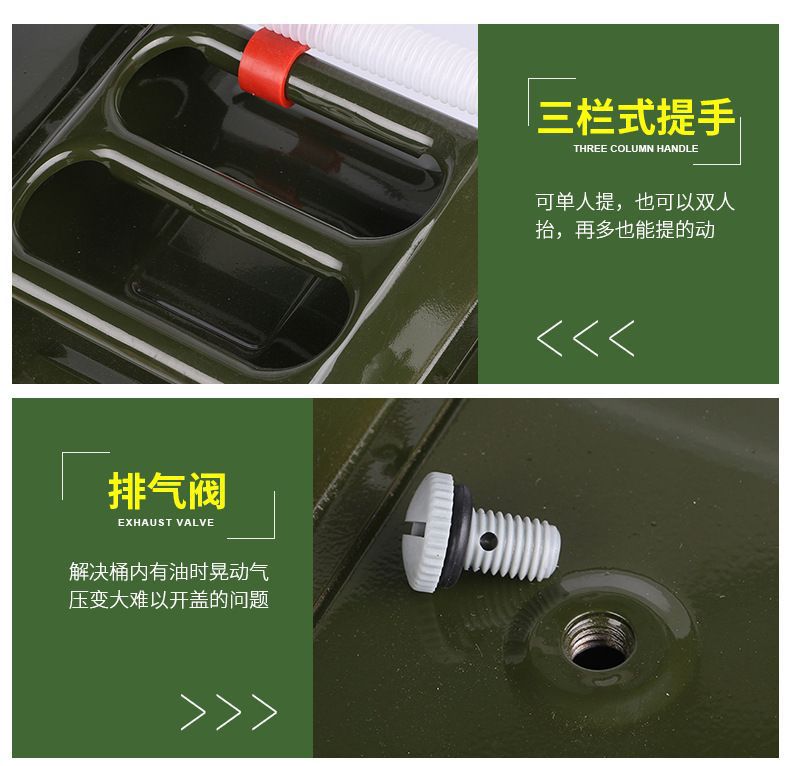 三栏式提手
THREE COLUMN HANDLE

可单人提，也可以双人抬，再多也能提的动

<<<

排气阀
EXHAUST VALVE

解决桶内有油时晃动气压变大难以开盖的问题

>>>