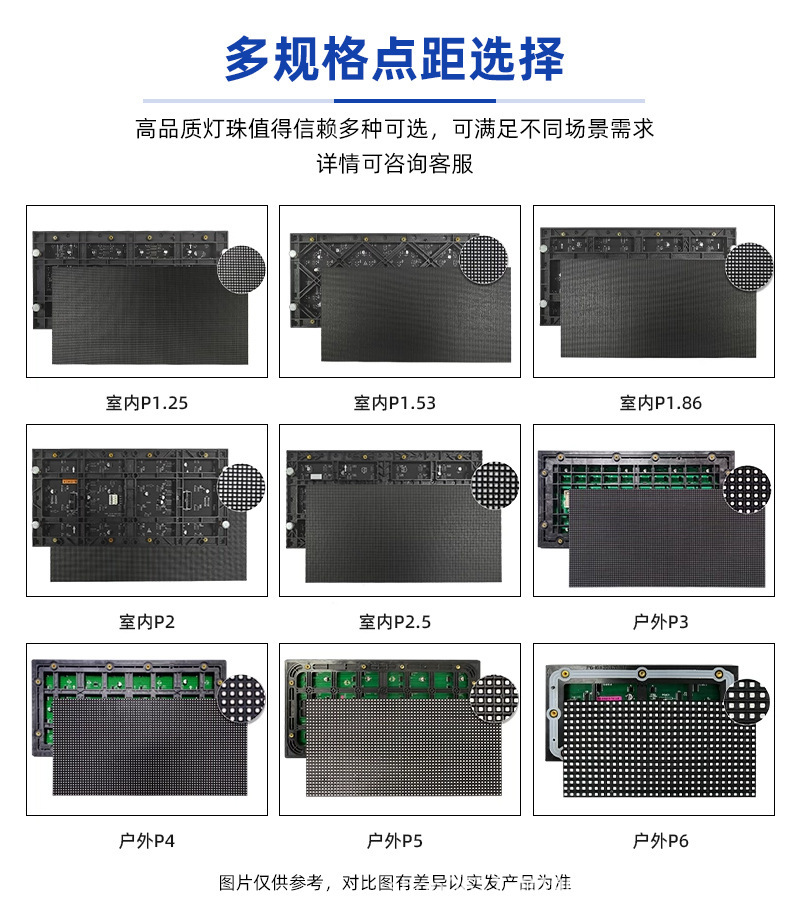 多规格点距选择

高品质灯珠值得信赖多种可选，可满足不同场景需求
详情可咨询客服

室内P1.25

室内P1.53

室内P1.86

室内P2

室内P2.5

户外P3

户外P4

户外P5

户外P6

图片仅供参考，对比图有差异以实发产品为准