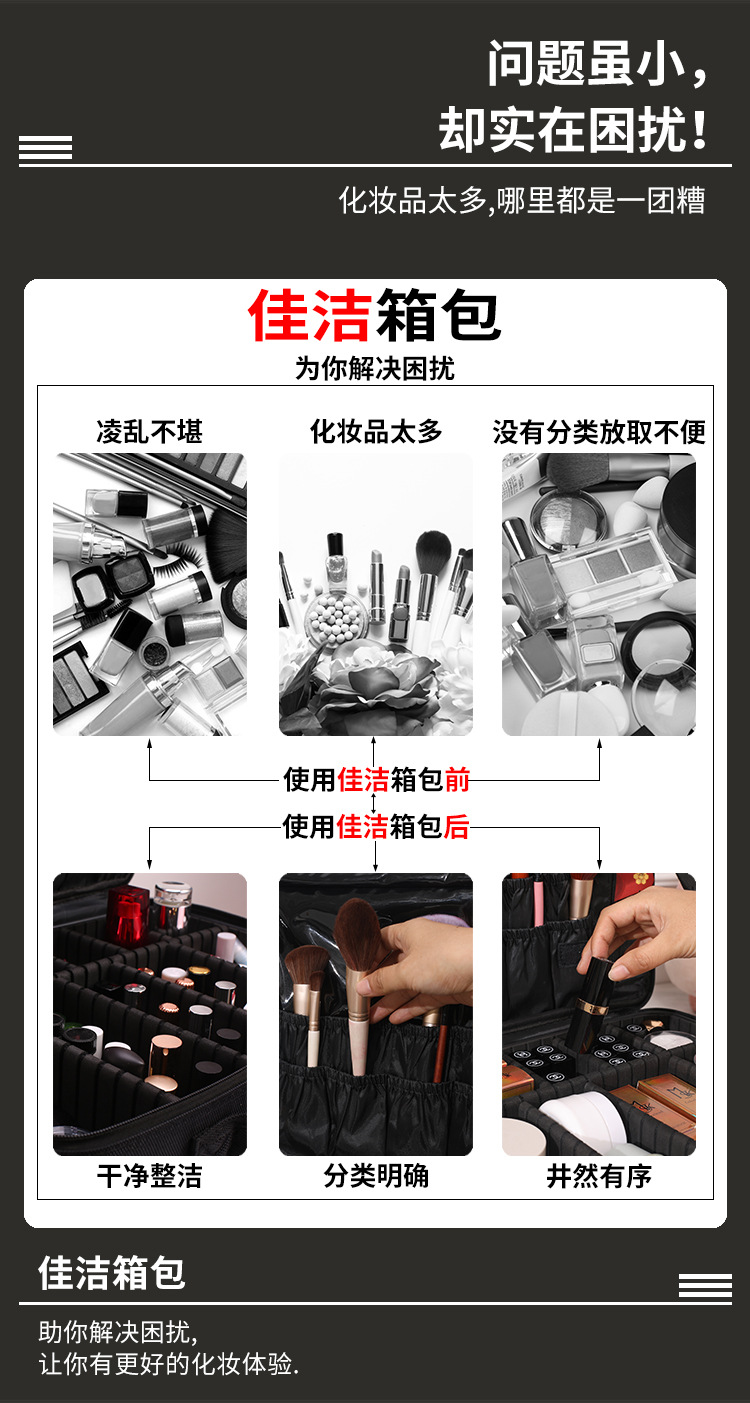 问题虽小，
却实在困扰！

化妆品太多,哪里都是一团糟

佳洁箱包
为你解决困扰

凌乱不堪

化妆品太多

没有分类放取不便

使用佳洁箱包前

使用佳洁箱包后

干净整洁

分类明确

井然有序

佳洁箱包

助你解决困扰,
让你有更好的化妆体验.