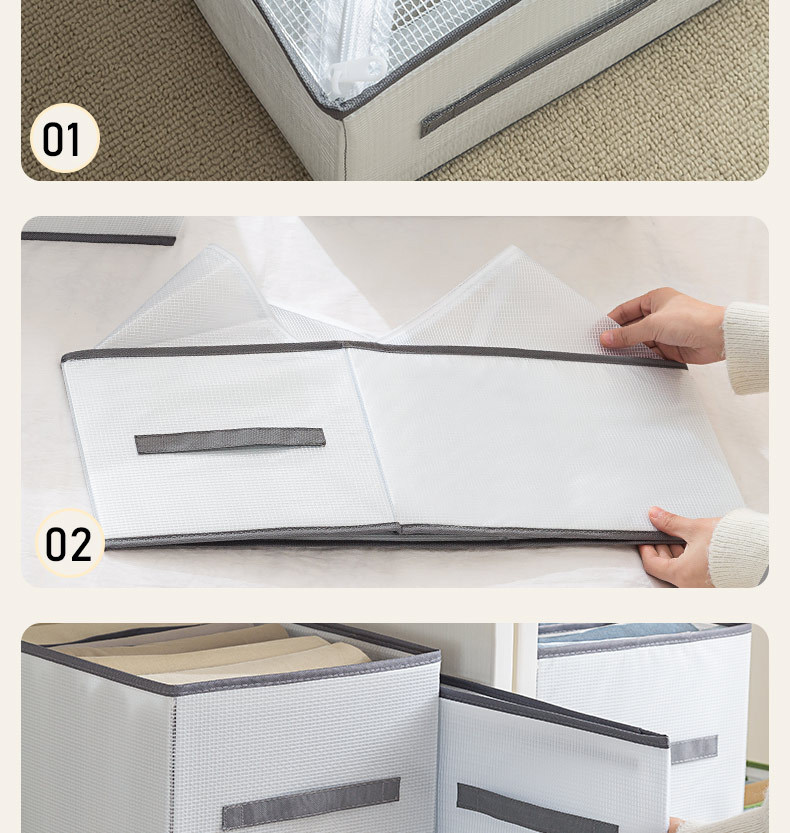 01

02