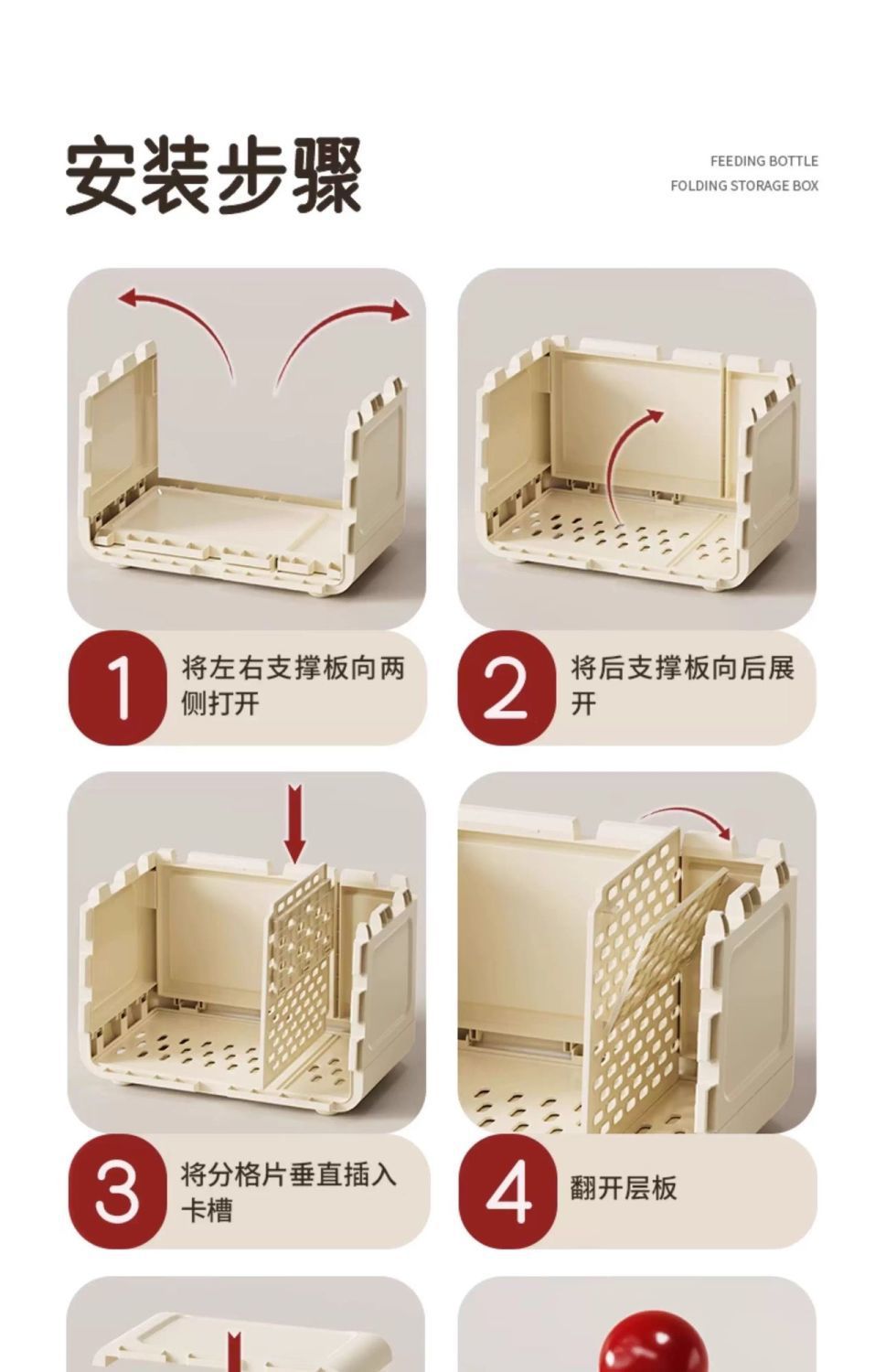 安装步骤

FEEDING BOTTLE
FOLDING STORAGE BOX

1 将左右支撑板向两侧打开

2 将后支撑板向后展开

3 将分格片垂直插入卡槽

4 翻开层板