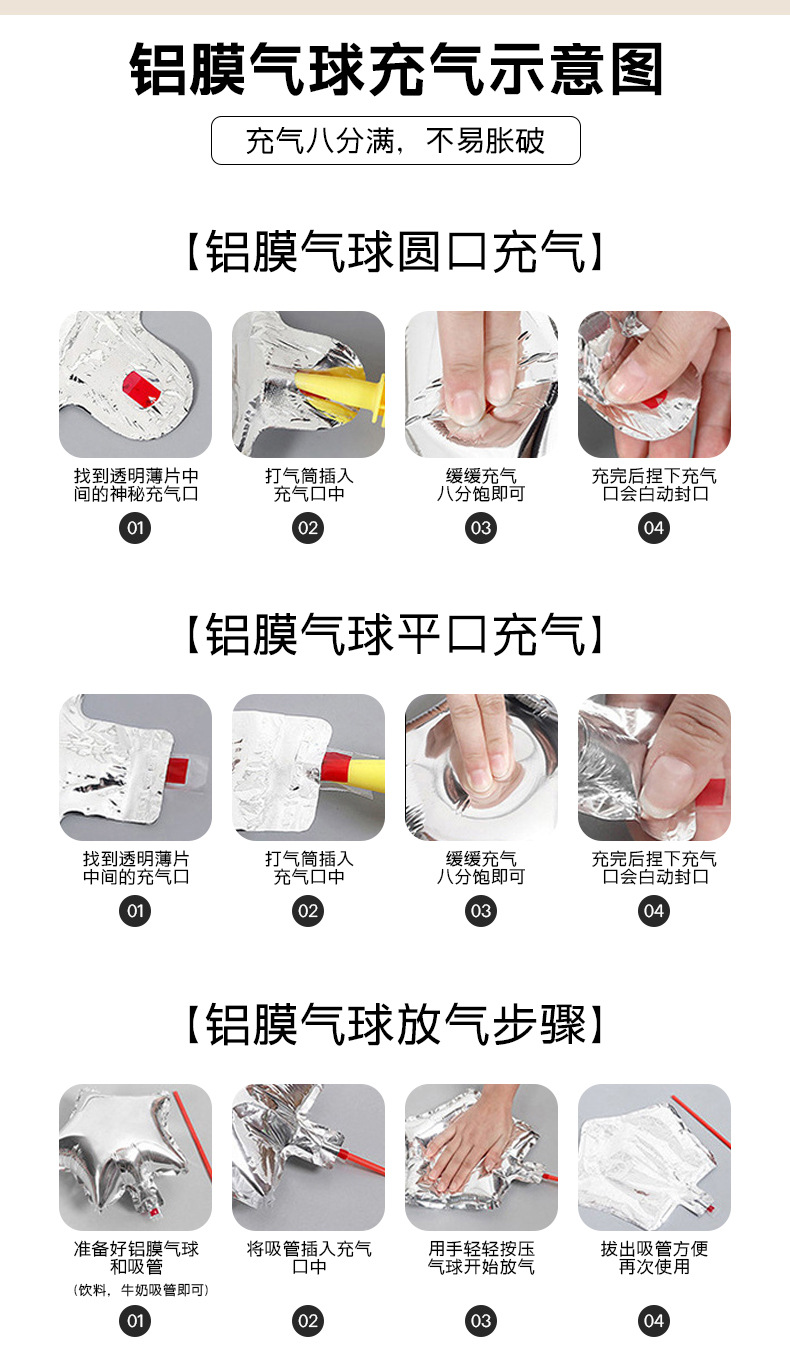 铝膜气球充气示意图

充气八分满，不易胀破

【铝膜气球圆口充气】

找到透明薄片中间的神秘充气口
01

打气筒插入充气口中
02

缓缓充气八分饱即可
03

充完后捏下充气口会白动封口
04

【铝膜气球平口充气】

找到透明薄片中间的充气口
01

打气筒插入充气口中
02

缓缓充气八分饱即可
03

充完后捏下充气口会白动封口
04

【铝膜气球放气步骤】

准备好铝膜气球和吸管
（饮料，牛奶吸管即可）
01

将吸管插入充气口中
02

用手轻轻按压气球开始放气
03

拔出吸管方便再次使用
04