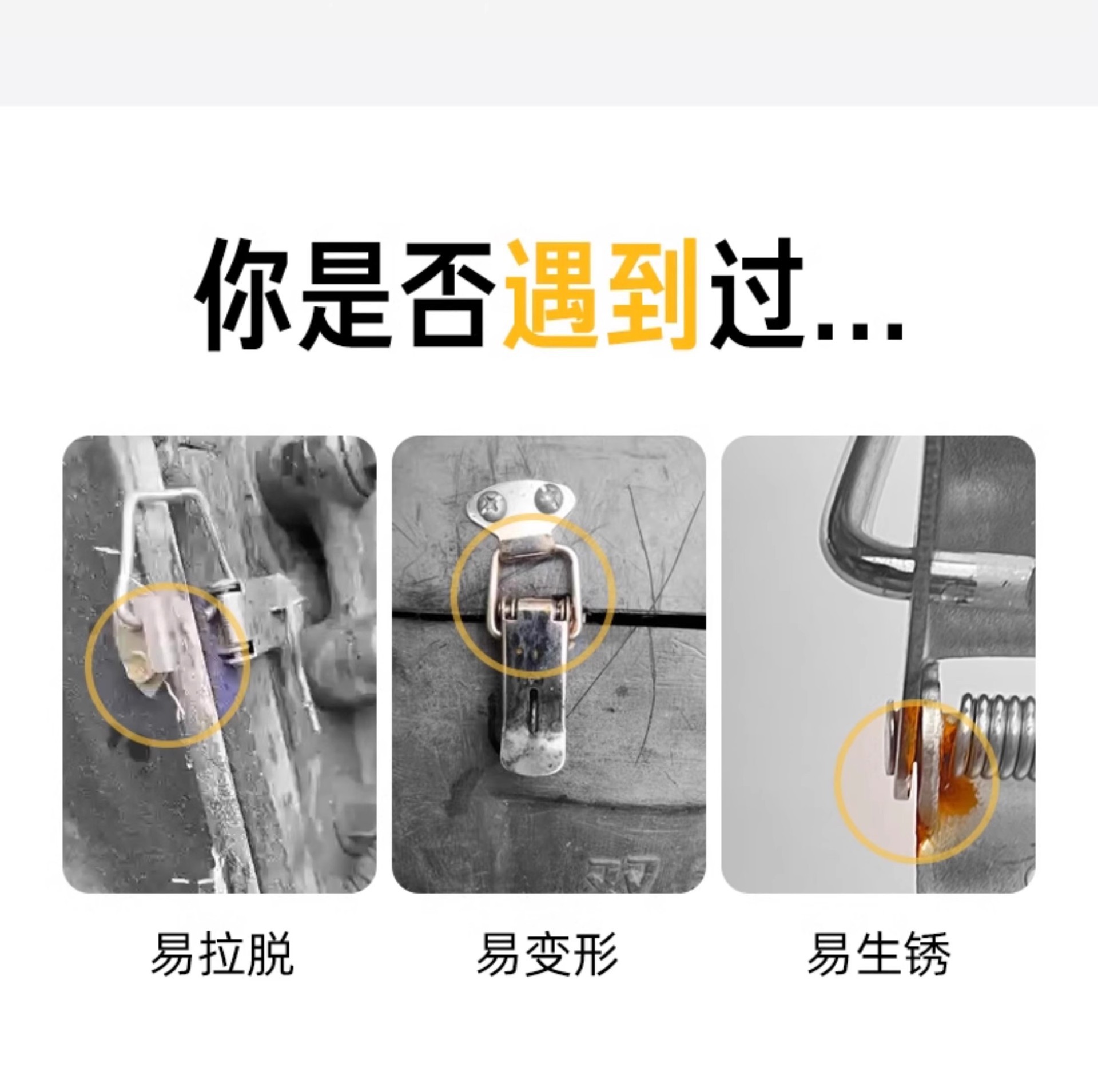 你是否遇到过...

易拉脱

易变形

易生锈