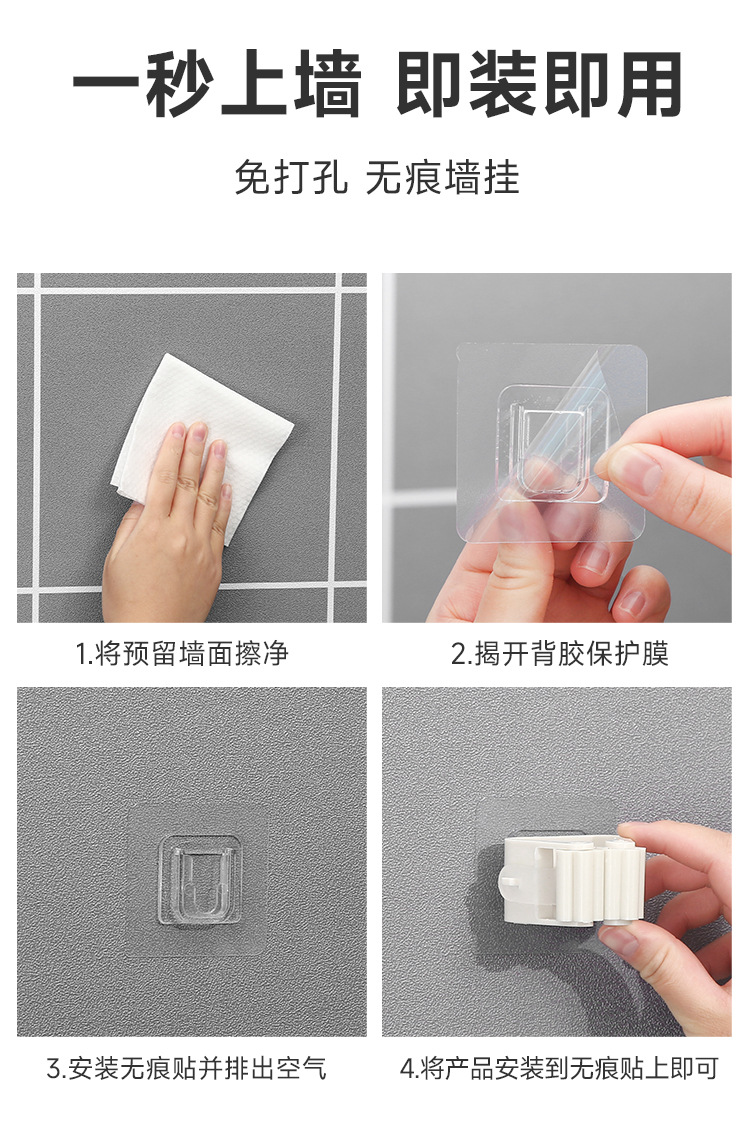 一秒上墙 即装即用

免打孔 无痕墙挂

1.将预留墙面擦净

2.揭开背胶保护膜

3.安装无痕贴并排出空气

4.将产品安装到无痕贴上即可