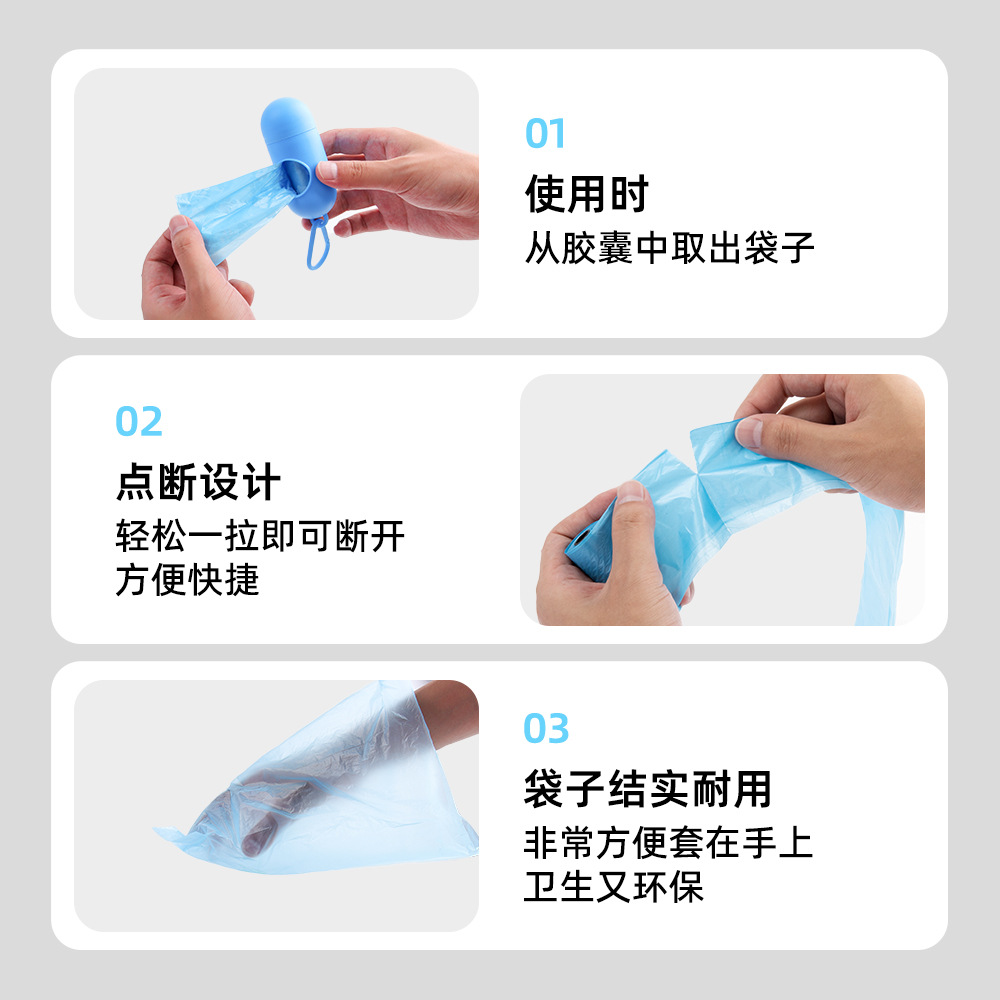 01
使用时
从胶囊中取出袋子

02
点断设计
轻松一拉即可断开
方便快捷

03
袋子结实耐用
非常方便套在手上
卫生又环保