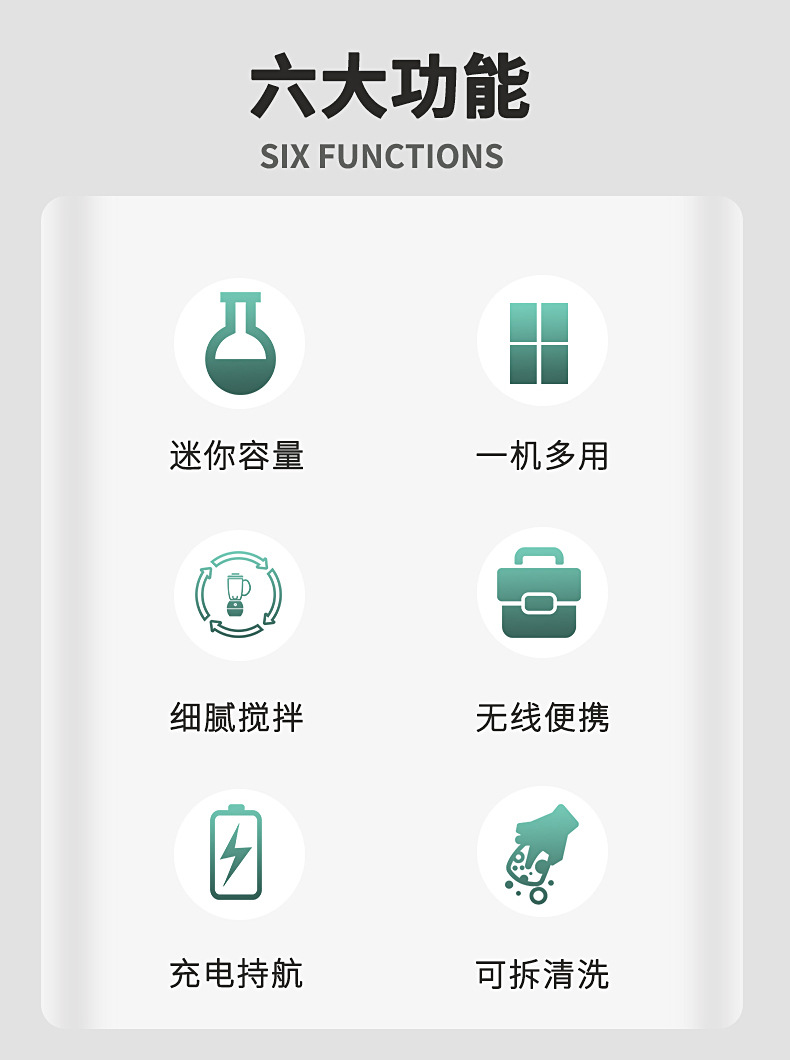 六大功能
SIX FUNCTIONS

迷你容量

一机多用

细腻搅拌

无线便携

充电持航

可拆清洗