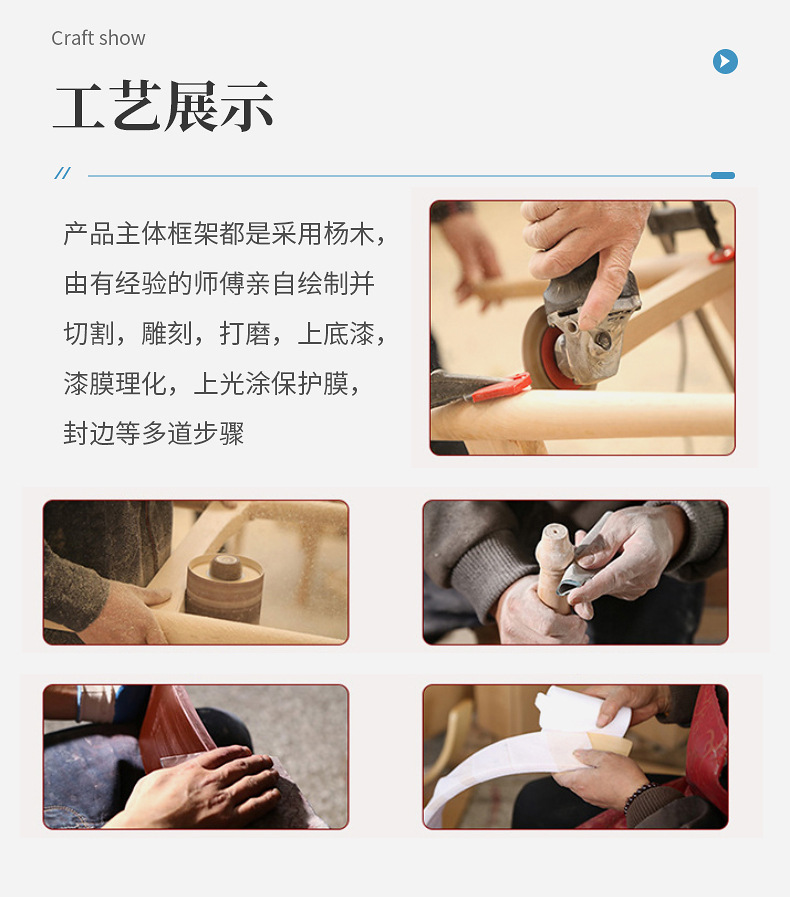 Craft show

工艺展示

//

产品主体框架都是采用杨木，由有经验的师傅亲自绘制并切割，雕刻，打磨，上底漆，漆膜理化，上光涂保护膜，封边等多道步骤