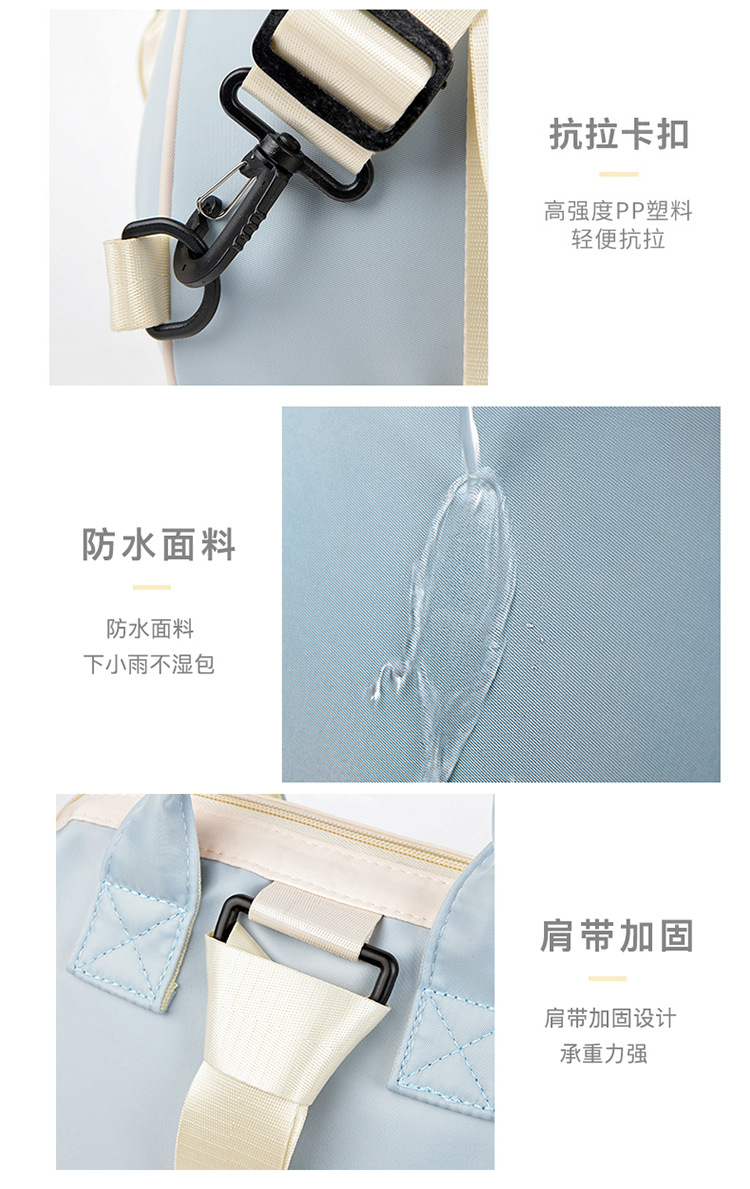 抗拉卡扣

高强度PP塑料
轻便抗拉

防水面料

防水面料
下小雨不湿包

肩带加固

肩带加固设计
承重力强