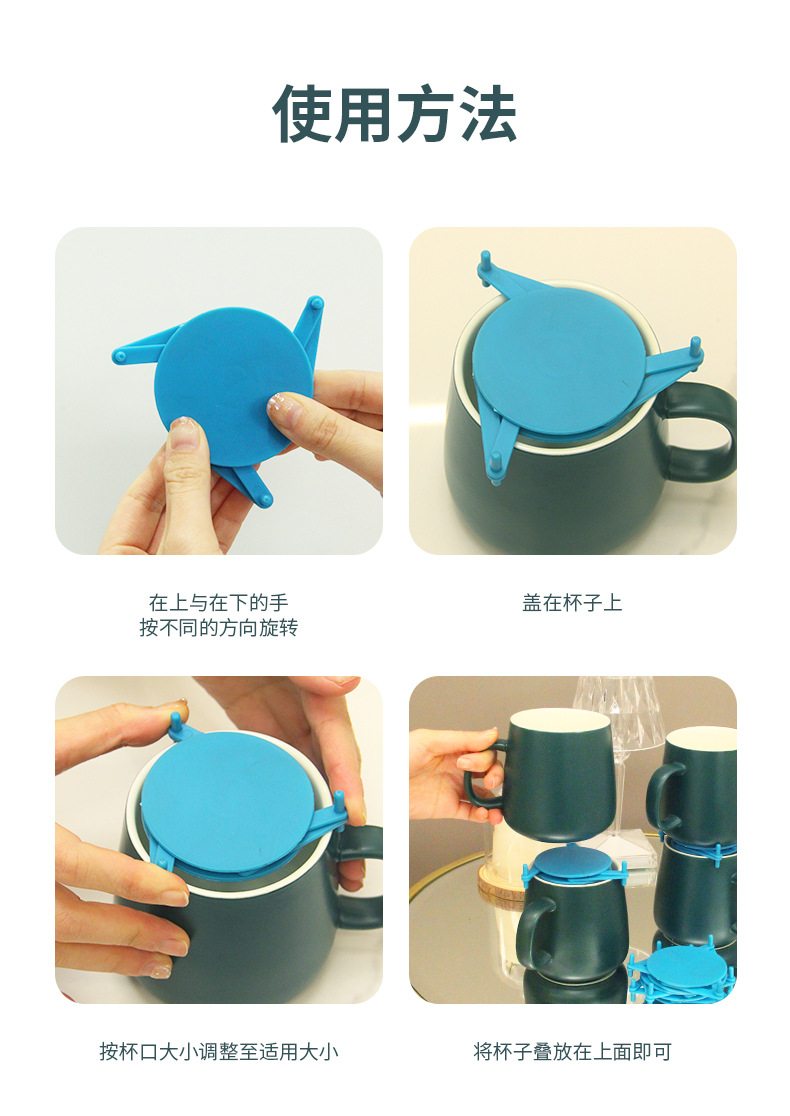 使用方法

在上与在下的手
按不同的方向旋转

盖在杯子上

按杯口大小调整至适用大小

将杯子叠放在上面即可