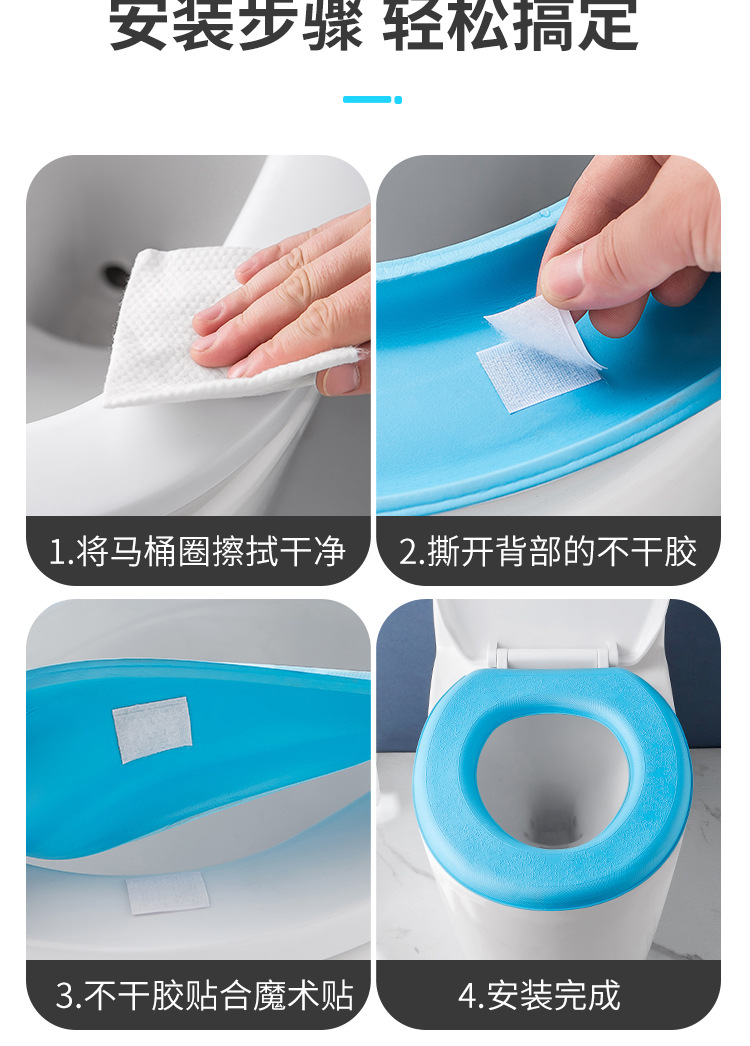 安装步骤 轻松搞定

1.将马桶圈擦拭干净

2.撕开背部的不干胶

3.不干胶贴合魔术贴

4.安装完成