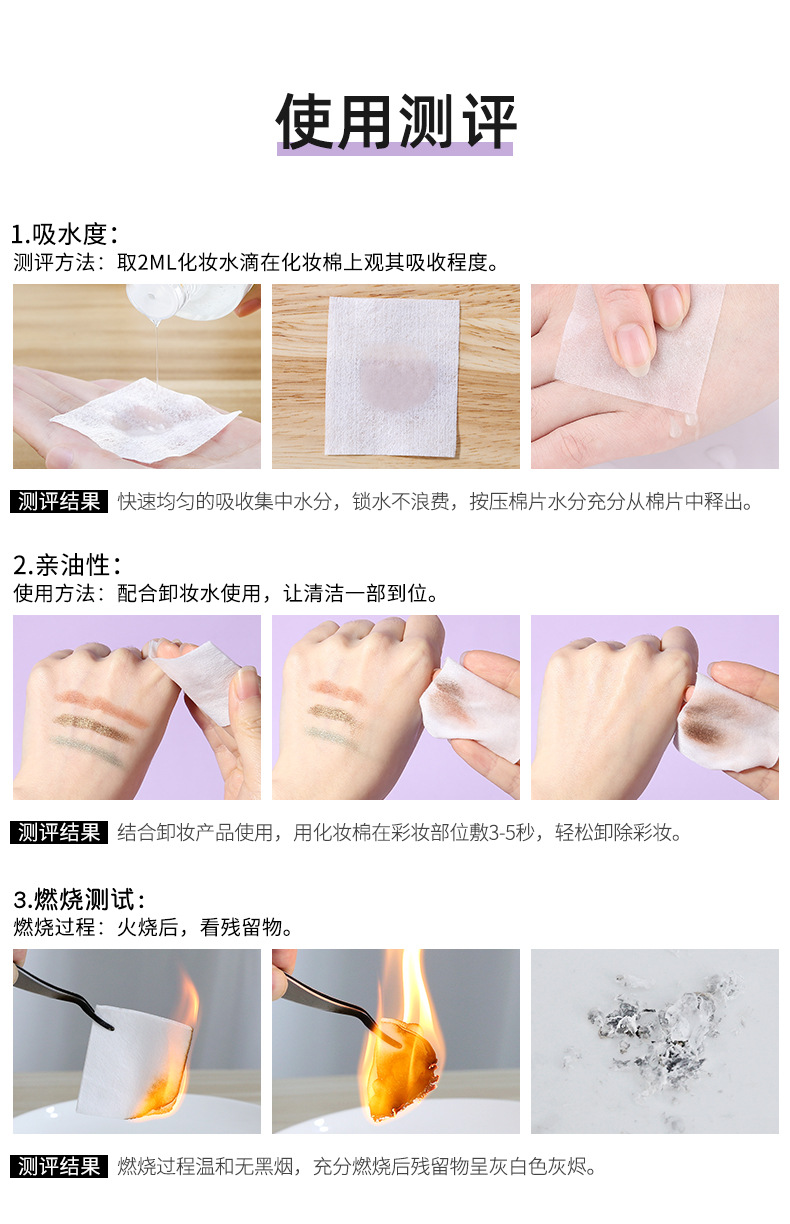 使用测评

1.吸水度：
测评方法：取2ML化妆水滴在化妆棉上观其吸收程度。

测评结果 快速均匀的吸收集中水分，锁水不浪费，按压棉片水分充分从棉片中释出。

2.亲油性：
使用方法：配合卸妆水使用，让清洁一部到位。

测评结果 结合卸妆产品使用，用化妆棉在彩妆部位敷3-5秒，轻松卸除彩妆。

3.燃烧测试：
燃烧过程：火烧后，看残留物。

测评结果 燃烧过程温和无黑烟，充分燃烧后残留物呈灰白色灰烬。