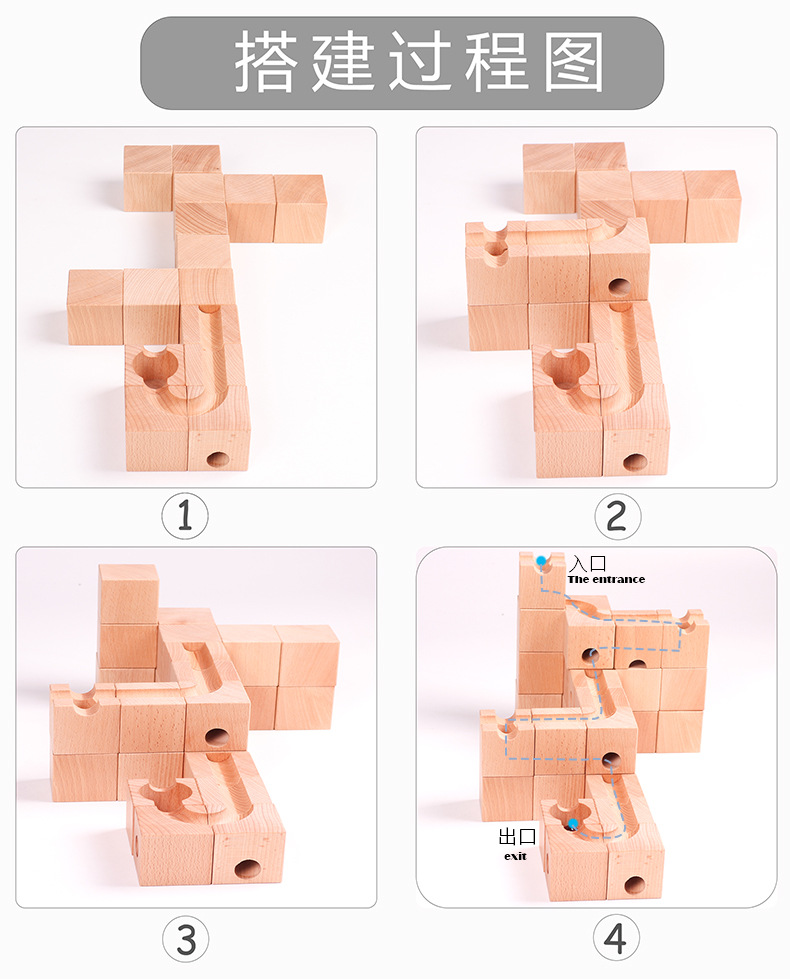 搭建过程图

1

2

3

入口
The entrance

出口
exit

4