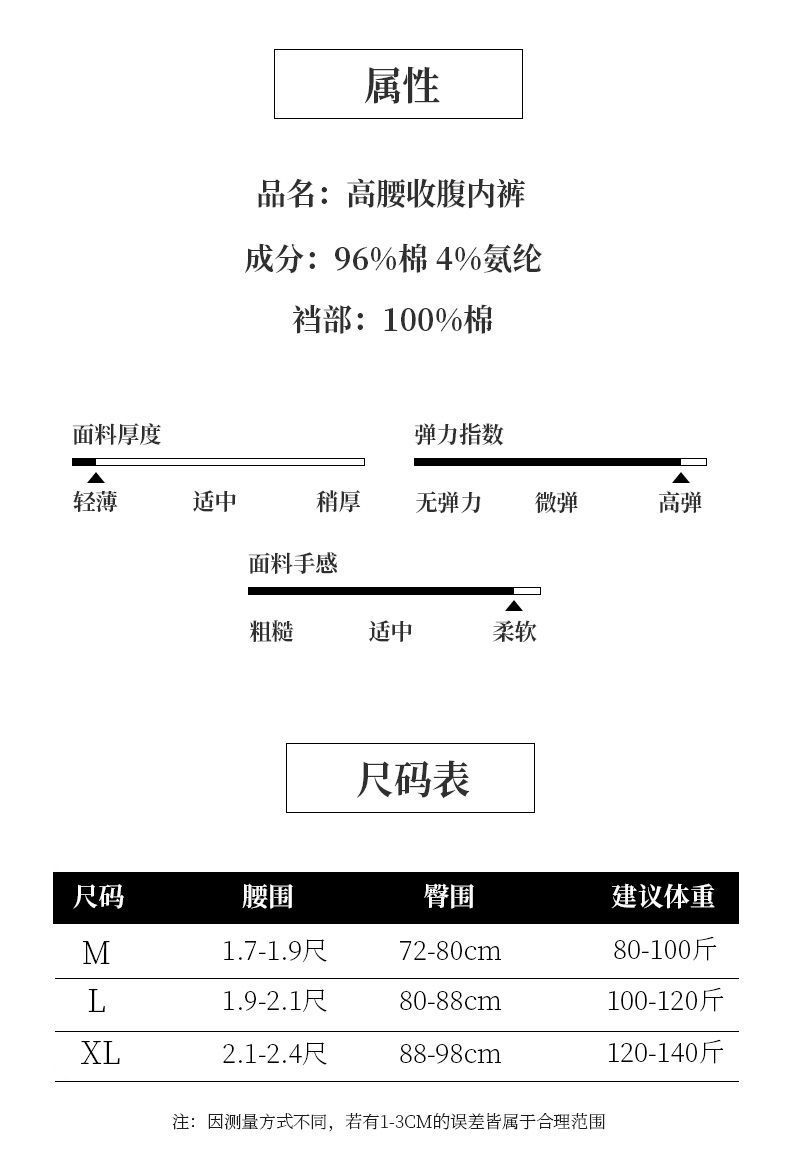 属性

品名：高腰收腹内裤

成分：96%棉 4%氨纶

裆部：100%棉

面料厚度

轻薄 适中 稍厚

弹力指数

无弹力 微弹 高弹

面料手感

粗糙 适中 柔软

尺码表

| 尺码 | 腰围 | 臀围 | 建议体重 |
|---|---|---|---|
| M | 1.7-1.9尺 | 72-80cm | 80-100斤 |
| L | 1.9-2.1尺 | 80-88cm | 100-120斤 |
| XL | 2.1-2.4尺 | 88-98cm | 120-140斤 |

注：因测量方式不同，若有1-3CM的误差皆属于合理范围