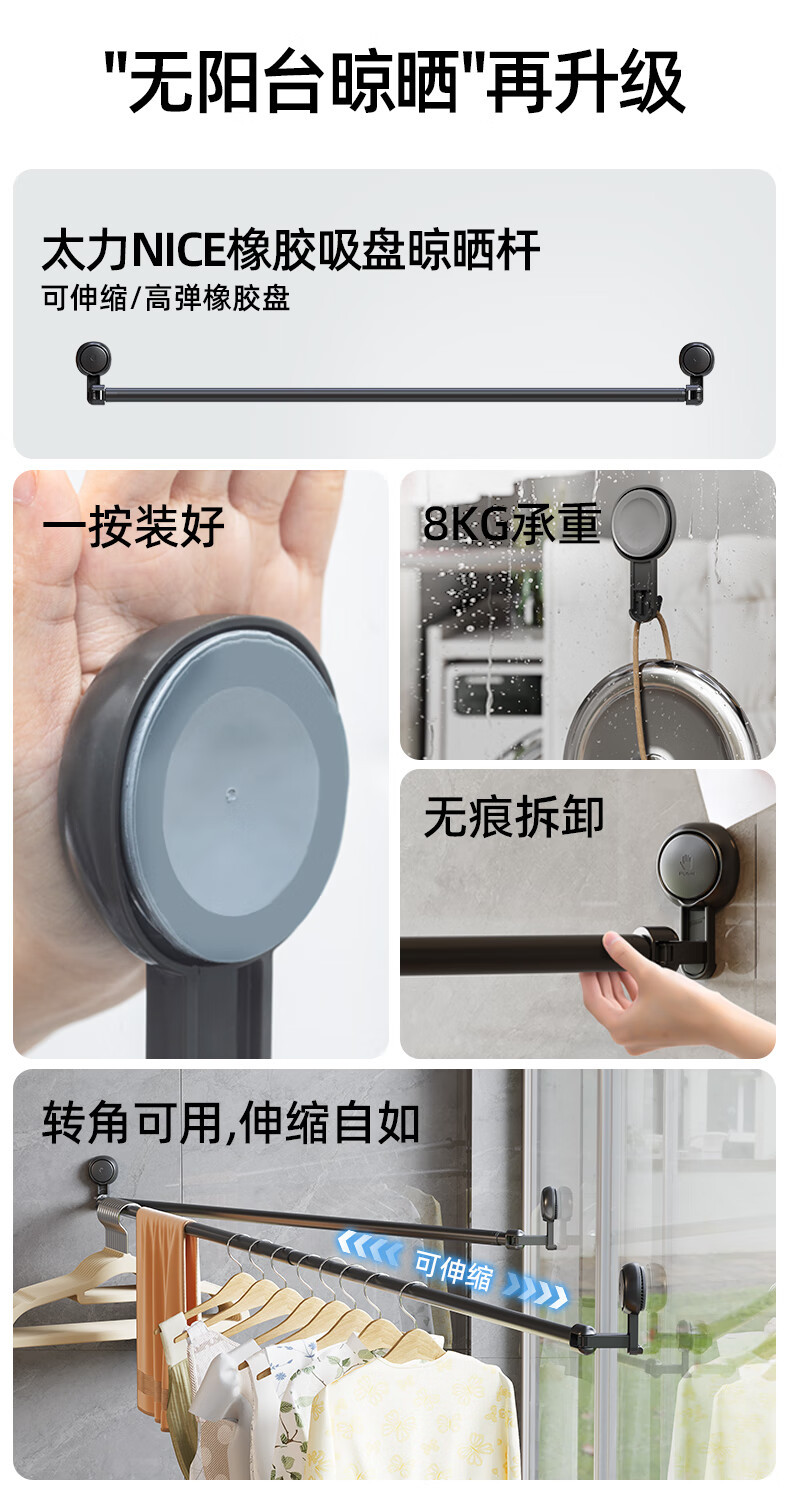 "无阳台晾晒"再升级

太力NICE橡胶吸盘晾晒杆
可伸缩/高弹橡胶盘

一按装好

8KG承重

无痕拆卸

转角可用,伸缩自如

可伸缩