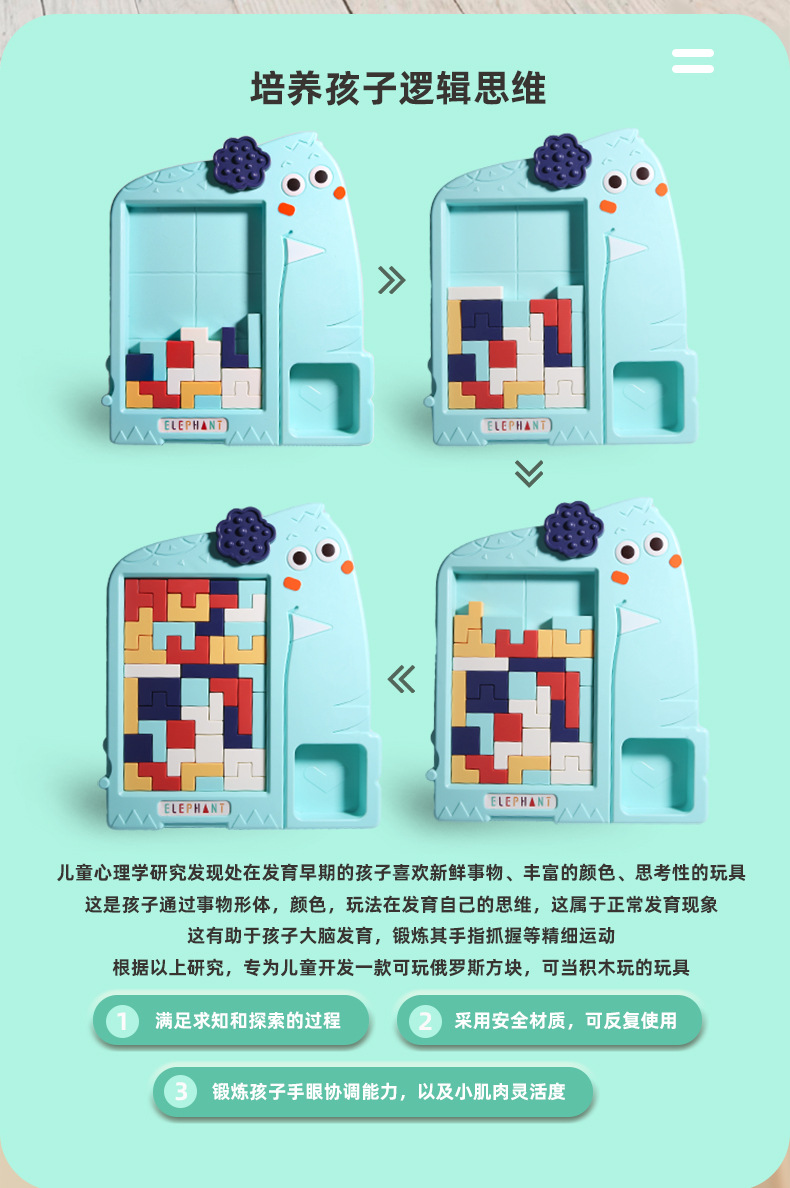 培养孩子逻辑思维

ELEPHANT

ELEPHANT

ELEPHANT

ELEPHANT

儿童心理学研究发现处在发育早期的孩子喜欢新鲜事物、丰富的颜色、思考性的玩具
这是孩子通过事物形体，颜色，玩法在发育自己的思维，这属于正常发育现象
这有助于孩子大脑发育，锻炼其手指抓握等精细运动
根据以上研究，专为儿童开发一款可玩俄罗斯方块，可当积木玩的玩具

1 满足求知和探索的过程
2 采用安全材质，可反复使用
3 锻炼孩子手眼协调能力，以及小肌肉灵活度