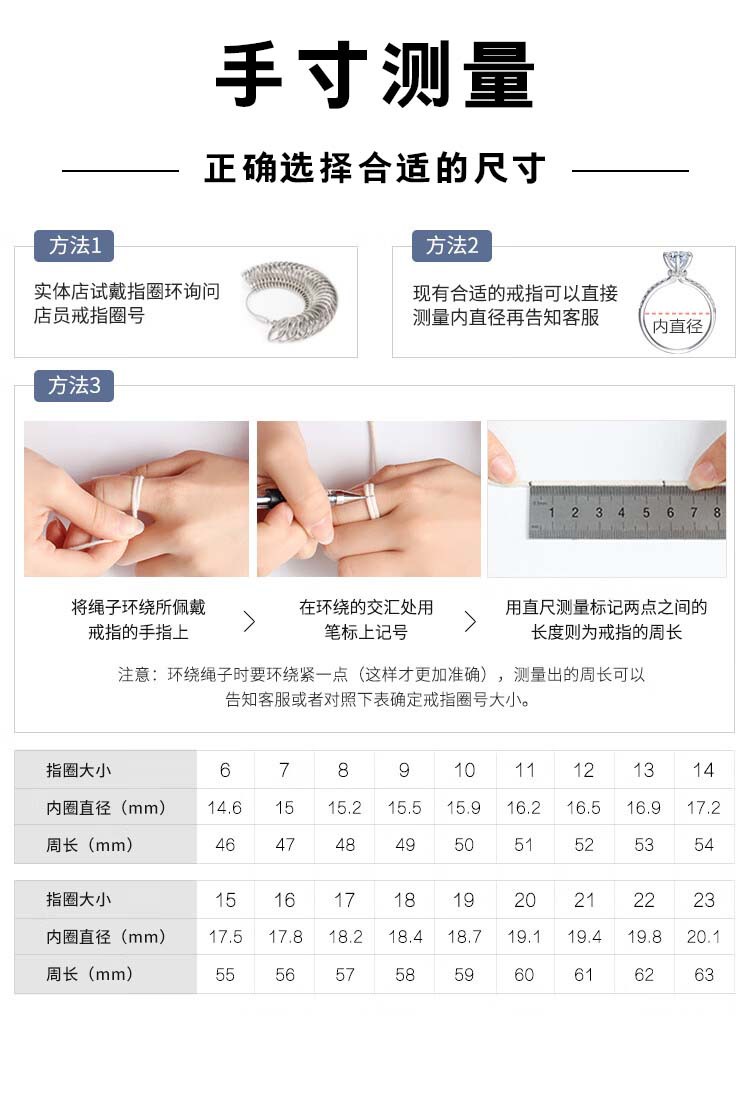 手寸测量

正确选择合适的尺寸

方法1
实体店试戴指圈环询问店员戒指圈号

方法2
现有合适的戒指可以直接测量内直径再告知客服
内直径

方法3
1 2 3 4 5 6 7 8

将绳子环绕所佩戴戒指的手指上

在环绕的交汇处用笔标上记号

用直尺测量标记两点之间的长度则为戒指的周长

注意：环绕绳子时要环绕紧一点（这样才更加准确），测量出的周长可以告知客服或者对照下表确定戒指圈号大小。

| 指圈大小 | 6 | 7 | 8 | 9 | 10 | 11 | 12 | 13 | 14 |
|---|---|---|---|---|---|---|---|---|---|
| 内圈直径（mm） | 14.6 | 15 | 15.2 | 15.5 | 15.9 | 16.2 | 16.5 | 16.9 | 17.2 |
| 周长（mm） | 46 | 47 | 48 | 49 | 50 | 51 | 52 | 53 | 54 |

| 指圈大小 | 15 | 16 | 17 | 18 | 19 | 20 | 21 | 22 | 23 |
|---|---|---|---|---|---|---|---|---|---|
| 内圈直径（mm） | 17.5 | 17.8 | 18.2 | 18.4 | 18.7 | 19.1 | 19.4 | 19.8 | 20.1 |
| 周长（mm） | 55 | 56 | 57 | 58 | 59 | 60 | 61 | 62 | 63 |