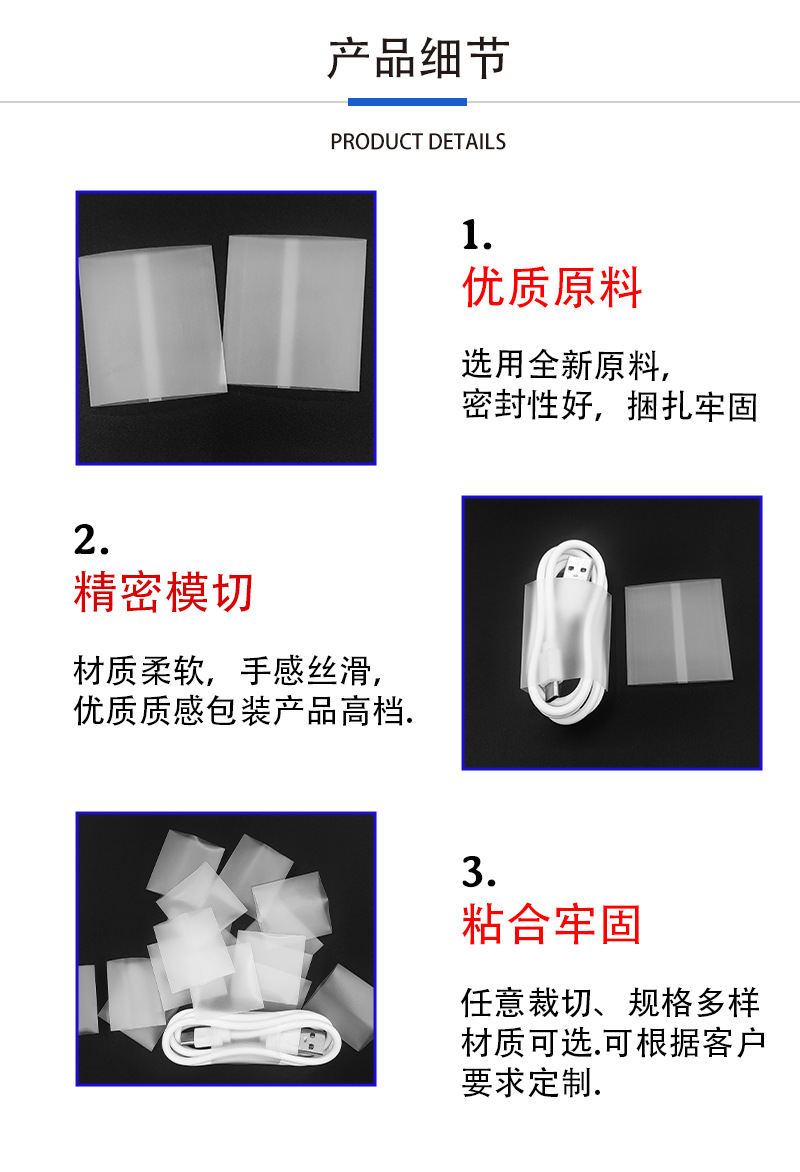 产品细节

PRODUCT DETAILS

1.
优质原料

选用全新原料,
密封性好,捆扎牢固

2.
精密模切

材质柔软,手感丝滑,
优质质感包装产品高档.

3.
粘合牢固

任意裁切、规格多样
材质可选.可根据客户
要求定制.