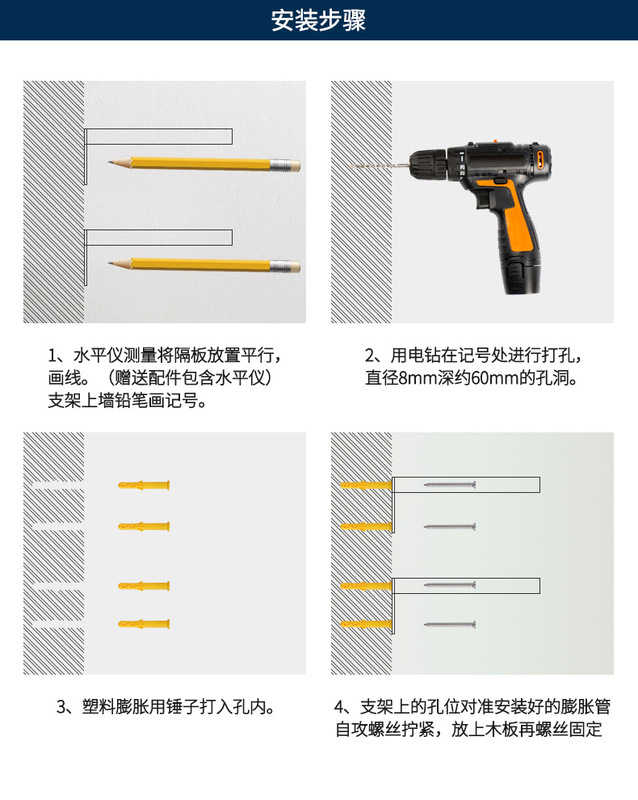 安装步骤

1、水平仪测量将隔板放置平行，画线。（赠送配件包含水平仪）支架上墙铅笔画记号。

2、用电钻在记号处进行打孔，直径8mm深约60mm的孔洞。

3、塑料膨胀用锤子打入孔内。

4、支架上的孔位对准安装好的膨胀管自攻螺丝拧紧，放上木板再螺丝固定