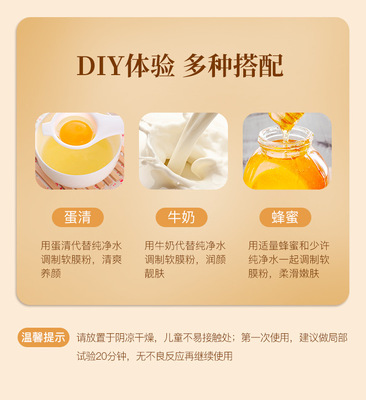 DIY体验 多种搭配

蛋清

用蛋清代替纯净水调制软膜粉，清爽养颜

牛奶

用牛奶代替纯净水调制软膜粉，润颜靓肤

蜂蜜

用适量蜂蜜和少许纯净水一起调制软膜粉，柔滑嫩肤

温馨提示 请放置于阴凉干燥，儿童不易接触处；第一次使用，建议做局部试验20分钟，无不良反应再继续使用