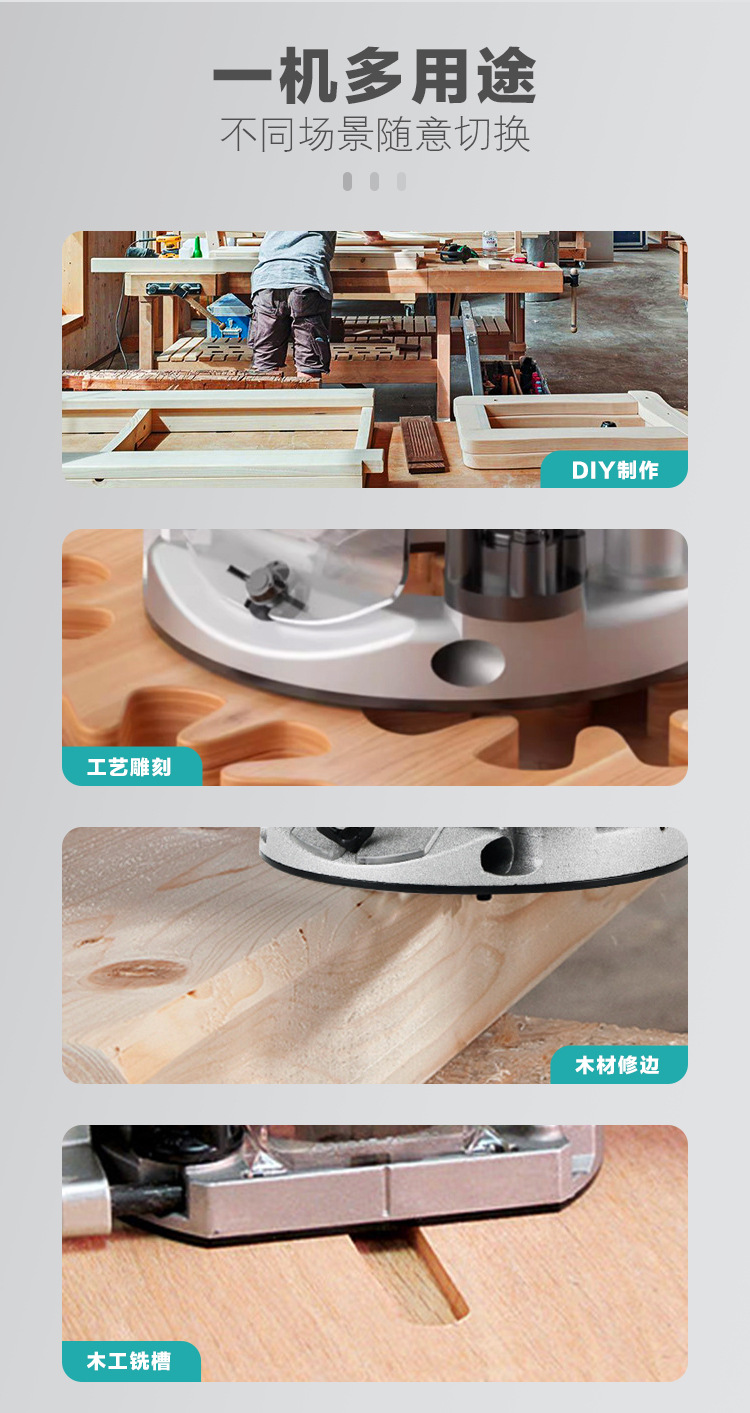 一机多用途
不同场景随意切换

DIY制作

工艺雕刻

木材修边

木工铣槽