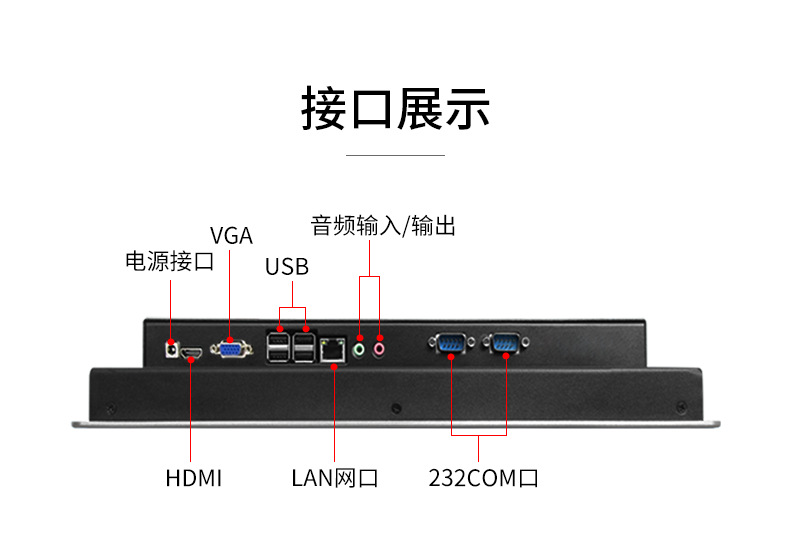 接口展示

音频输入/输出

VGA

电源接口

USB

HDMI

LAN网口

232COM口