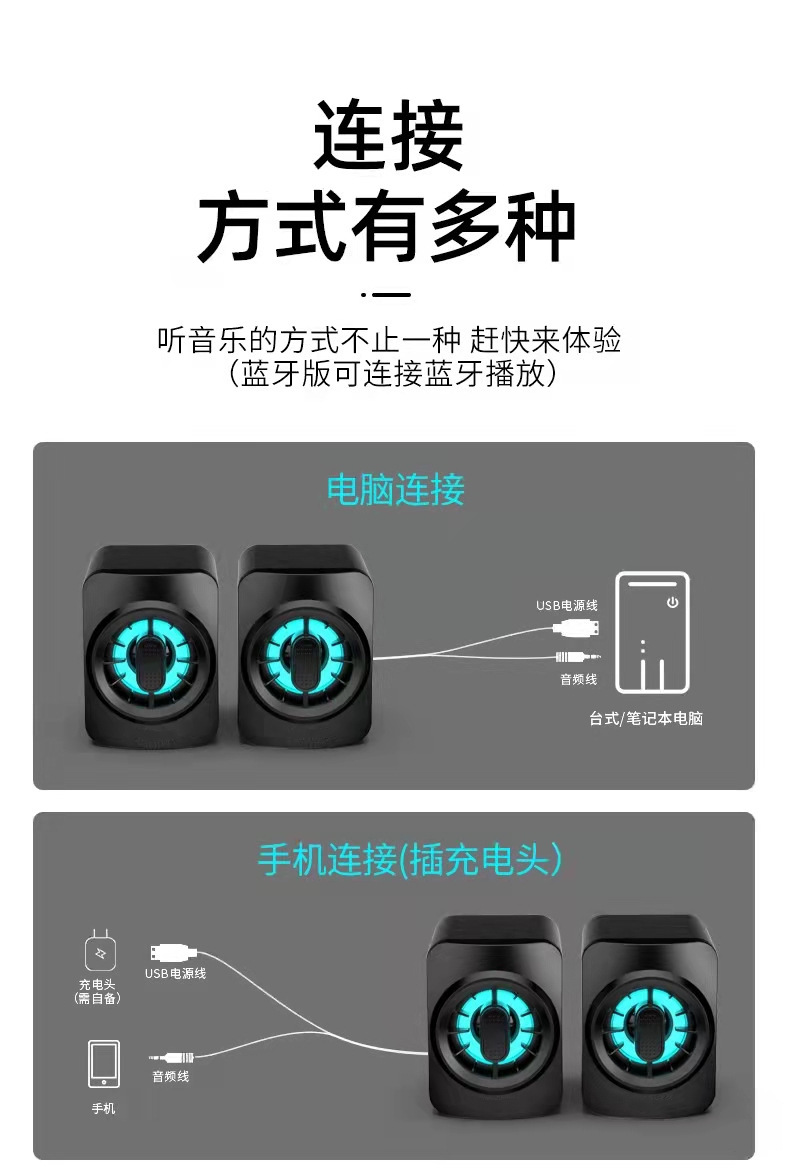 连接
方式有多种

听音乐的方式不止一种 赶快来体验
（蓝牙版可连接蓝牙播放）

电脑连接

USB电源线
音频线
台式/笔记本电脑

手机连接(插充电头)

充电头
(需自备)
USB电源线
音频线
手机