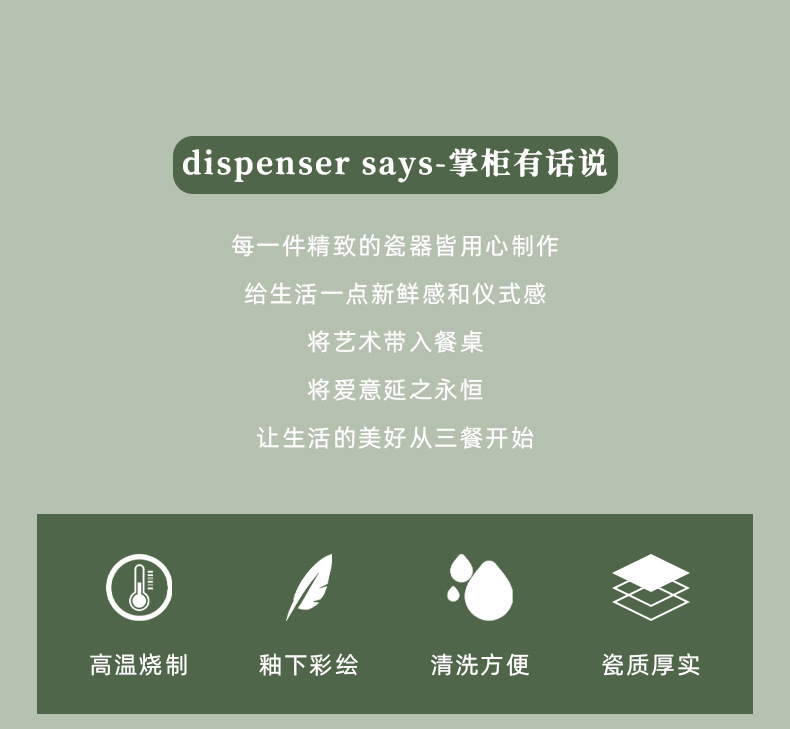 dispenser says-掌柜有话说

每一件精致的瓷器皆用心制作

给生活一点新鲜感和仪式感

将艺术带入餐桌

将爱意延之永恒

让生活的美好从三餐开始

高温烧制

釉下彩绘

清洗方便

瓷质厚实