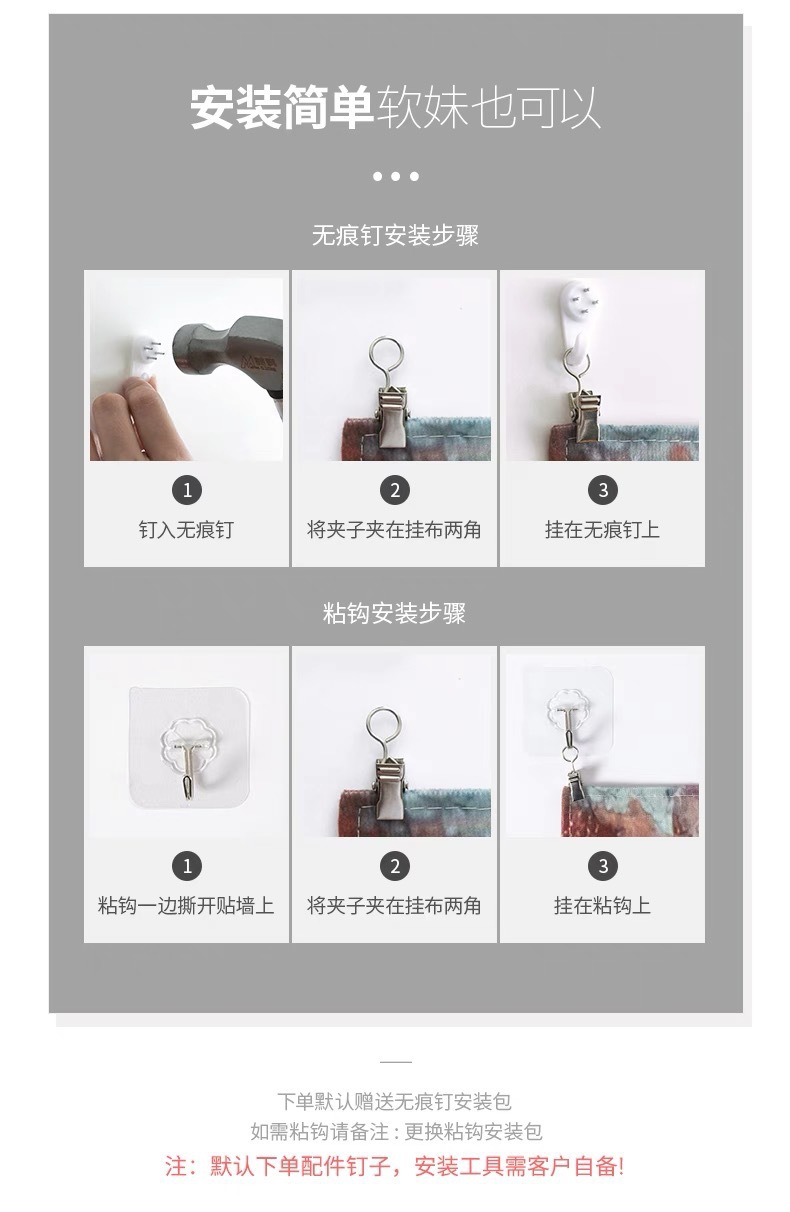 安装简单软妹也可以

无痕钉安装步骤

1
钉入无痕钉

2
将夹子夹在挂布两角

3
挂在无痕钉上

粘钩安装步骤

1
粘钩一边撕开贴墙上

2
将夹子夹在挂布两角

3
挂在粘钩上

下单默认赠送无痕钉安装包
如需粘钩请备注：更换粘钩安装包
注：默认下单配件钉子，安装工具需客户自备!