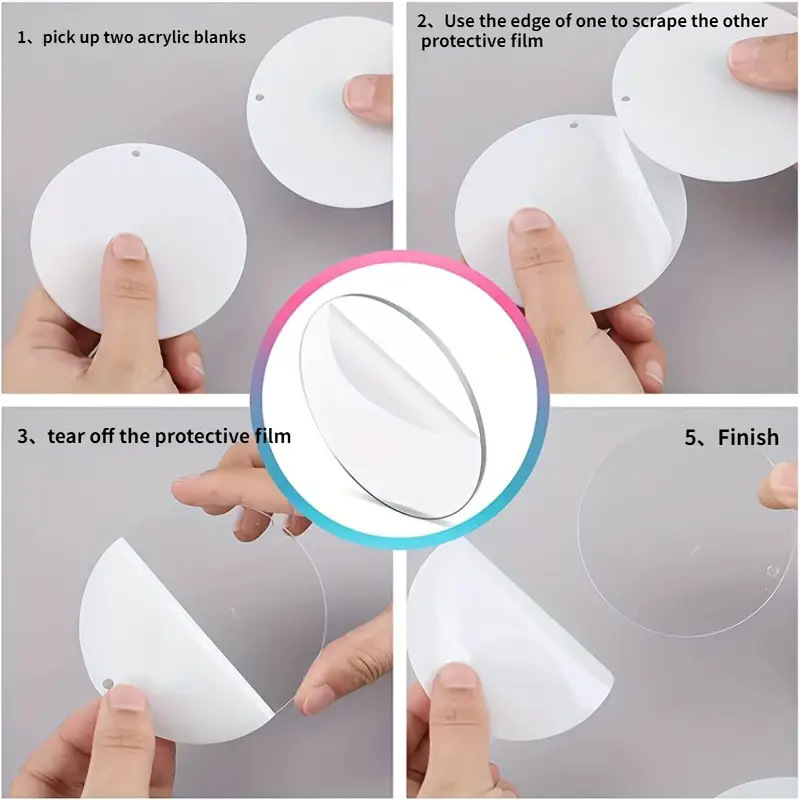 1、pick up two acrylic blanks

2、Use the edge of one to scrape the other protective film

3、tear off the protective film

5、Finish