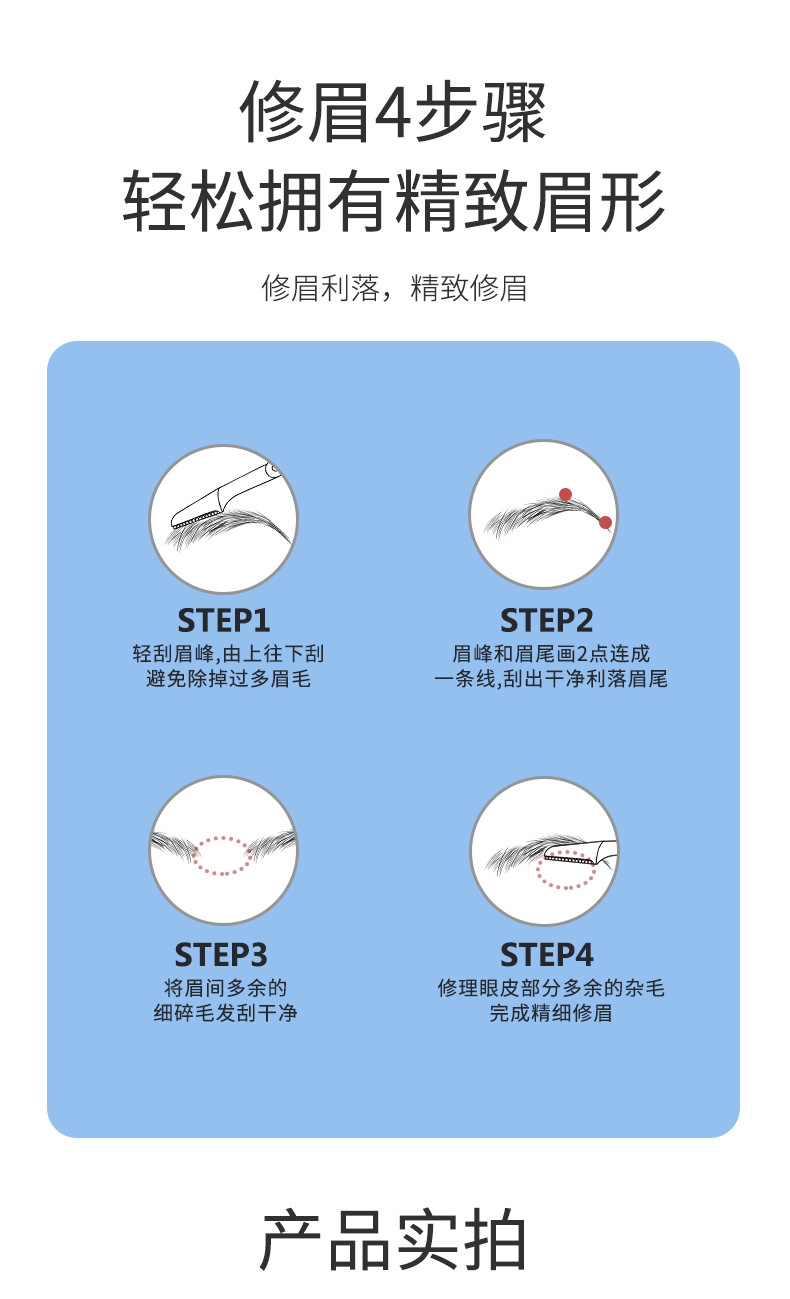 修眉4步骤
轻松拥有精致眉形

修眉利落，精致修眉

STEP1
轻刮眉峰,由上往下刮
避免除掉过多眉毛

STEP2
眉峰和眉尾画2点连成
一条线,刮出干净利落眉尾

STEP3
将眉间多余的
细碎毛发刮干净

STEP4
修理眼皮部分多余的杂毛
完成精细修眉

产品实拍