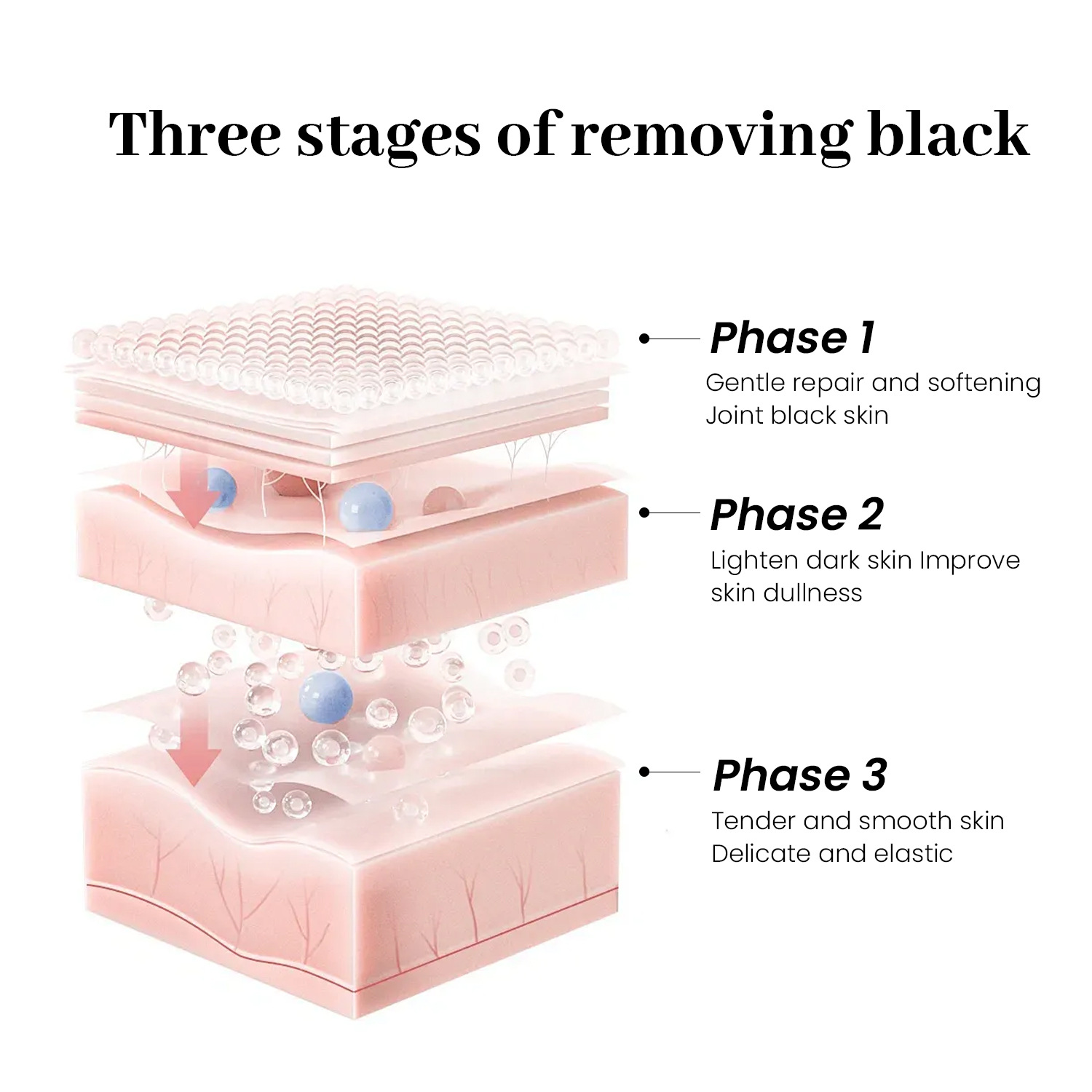 Three stages of removing black

Phase 1
Gentle repair and softening Joint black skin

Phase 2
Lighten dark skin Improve skin dullness

Phase 3
Tender and smooth skin Delicate and elastic