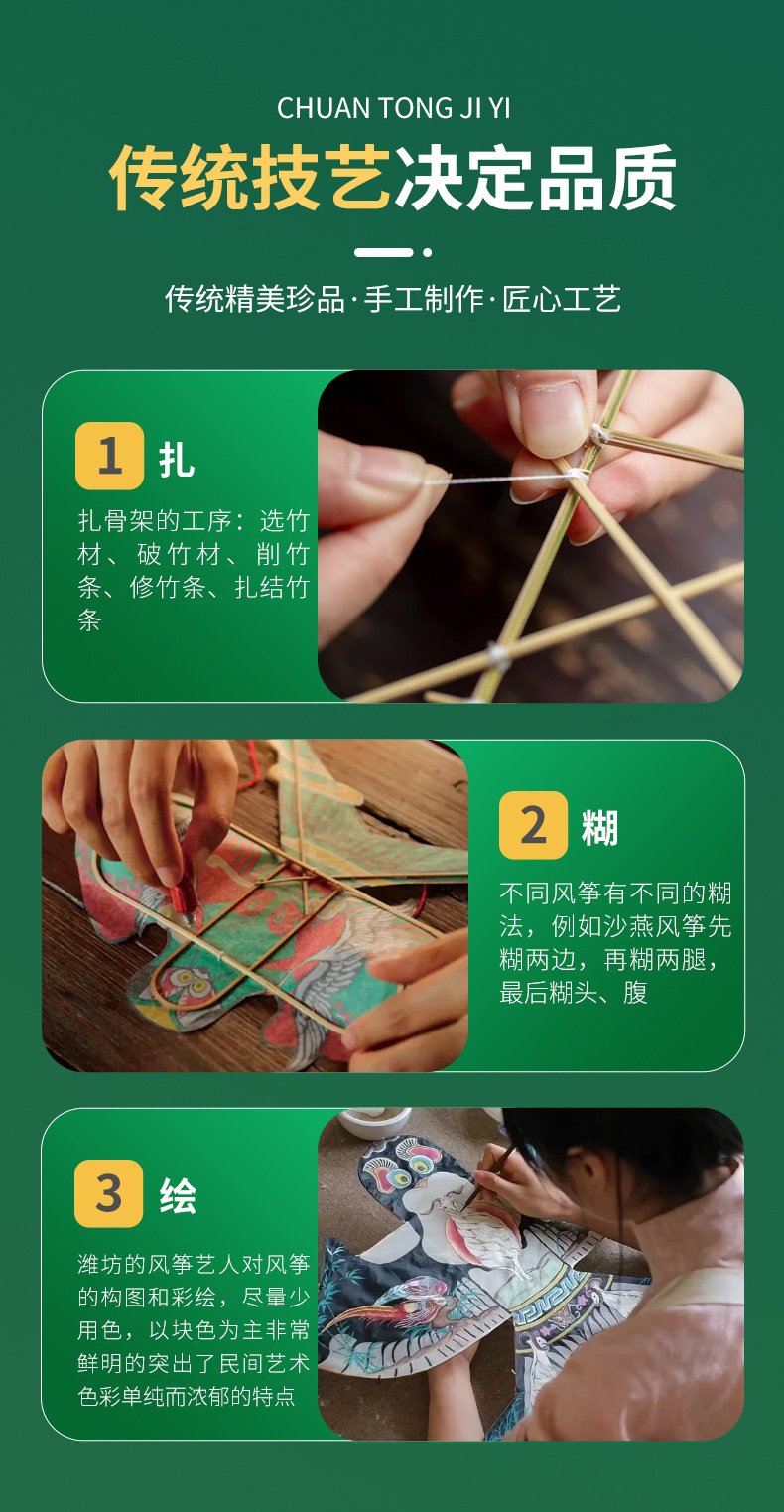 CHUAN TONG JI YI

传统技艺决定品质

传统精美珍品·手工制作·匠心工艺

1 扎

扎骨架的工序：选竹材、破竹材、削竹条、修竹条、扎结竹条

2 糊

不同风筝有不同的糊法，例如沙燕风筝先糊两边，再糊两腿，最后糊头、腹

3 绘

潍坊的风筝艺人对风筝的构图和彩绘，尽量少用色，以块色为主非常鲜明的突出了民间艺术色彩单纯而浓郁的特点