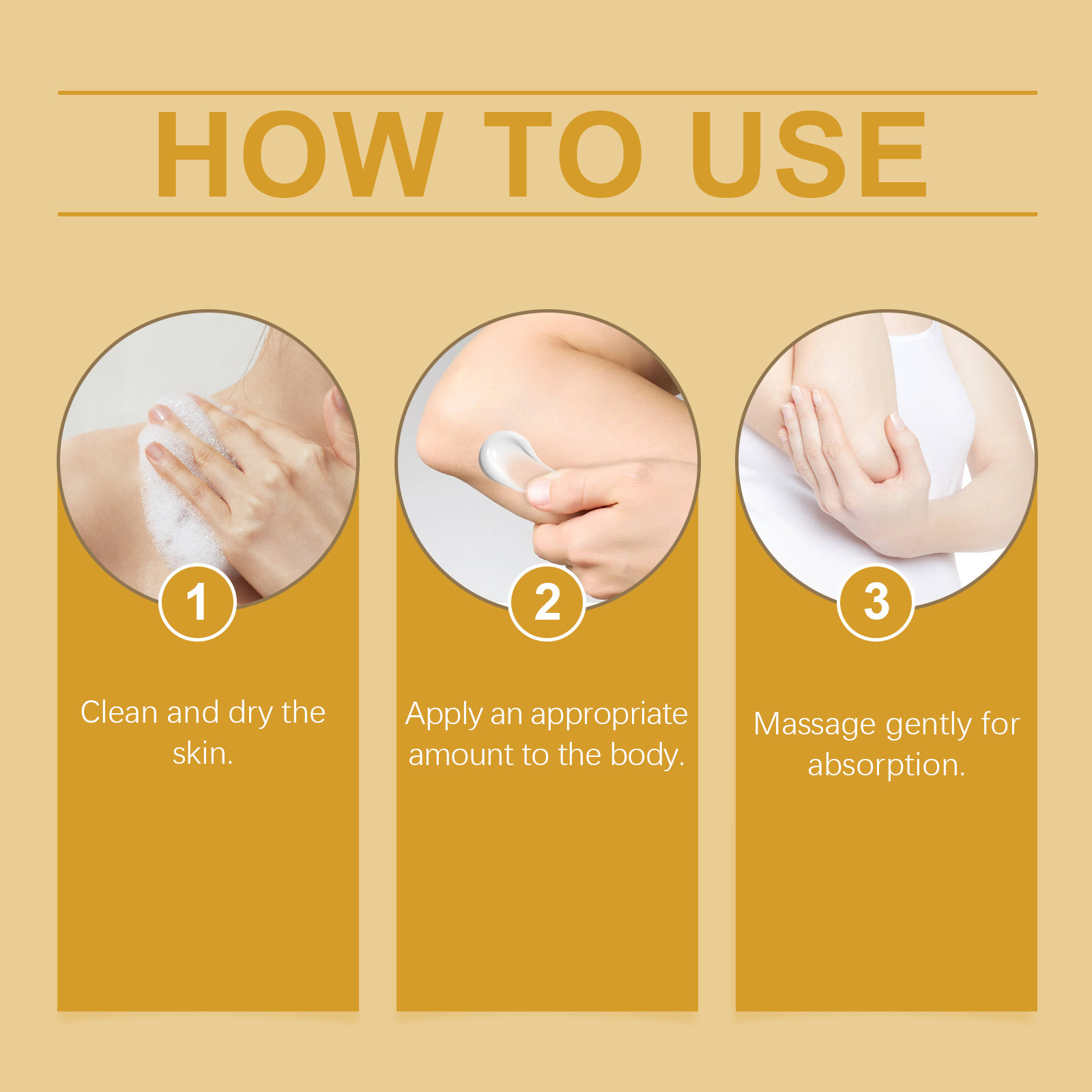 HOW TO USE

1

Clean and dry the skin.

2

Apply an appropriate amount to the body.

3

Massage gently for absorption.