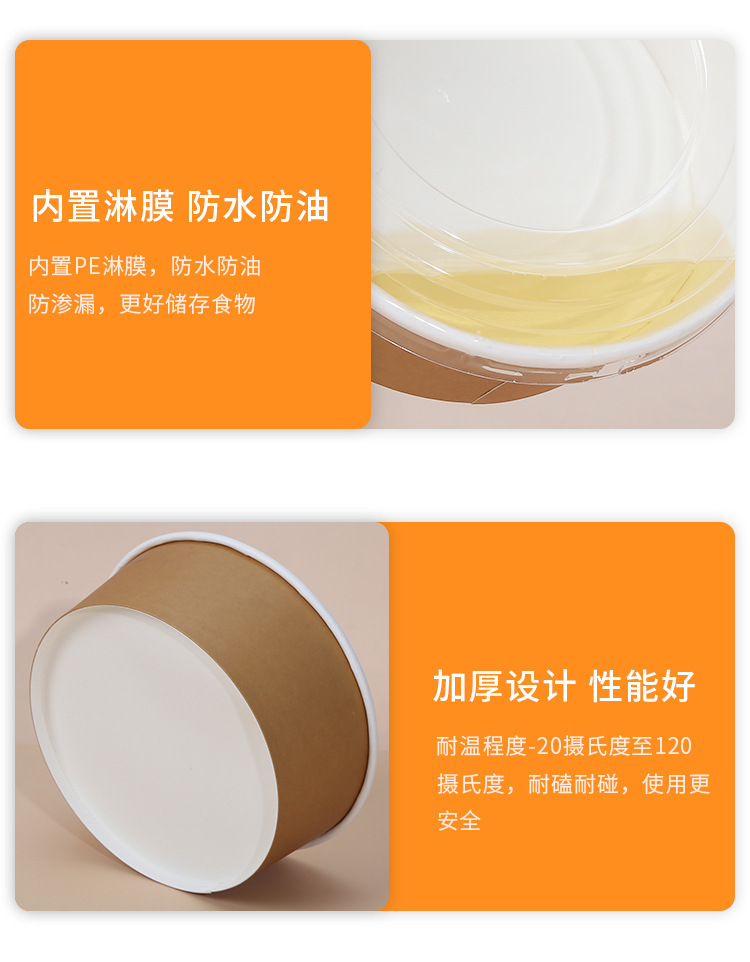 内置淋膜 防水防油

内置PE淋膜，防水防油
防渗漏，更好储存食物

加厚设计 性能好

耐温程度-20摄氏度至120摄氏度，耐磕耐碰，使用更安全