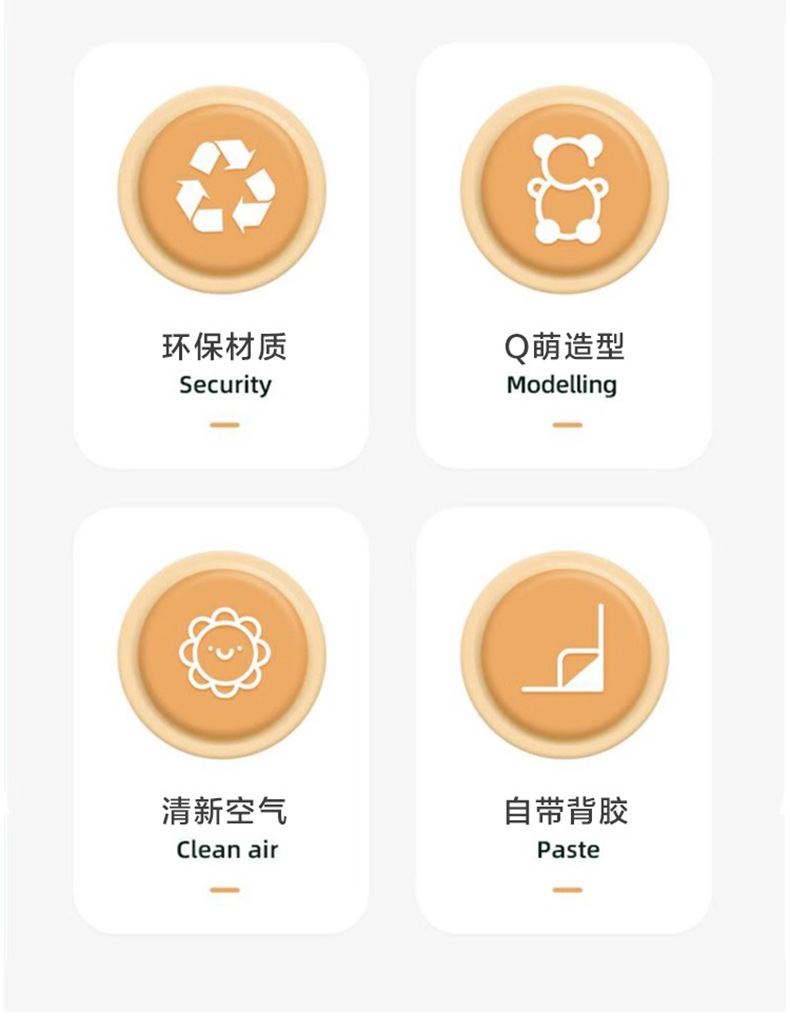 环保材质
Security

Q萌造型
Modelling

清新空气
Clean air

自带背胶
Paste